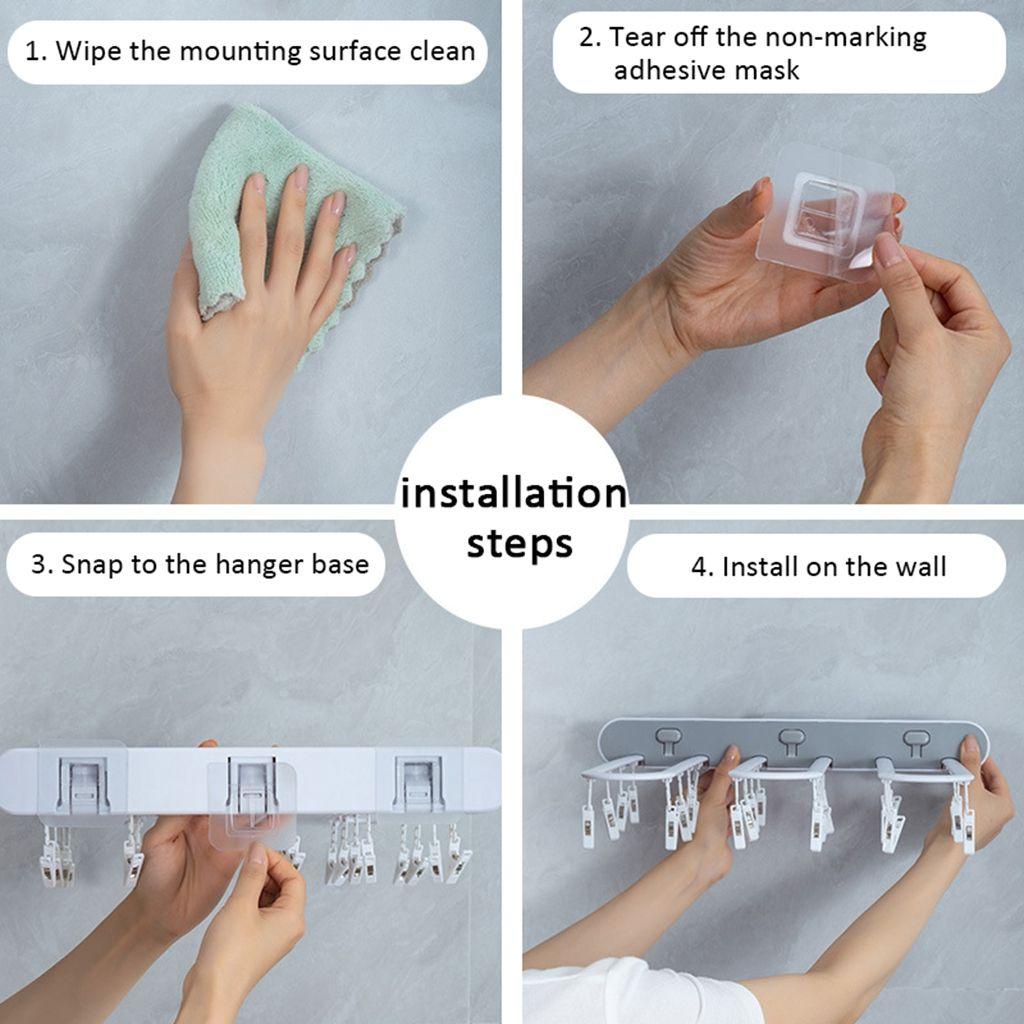 1. Wipe the mounting surface clean

2. Tear off the non-marking adhesive mask

installation steps

3. Snap to the hanger base

4. Install on the wall