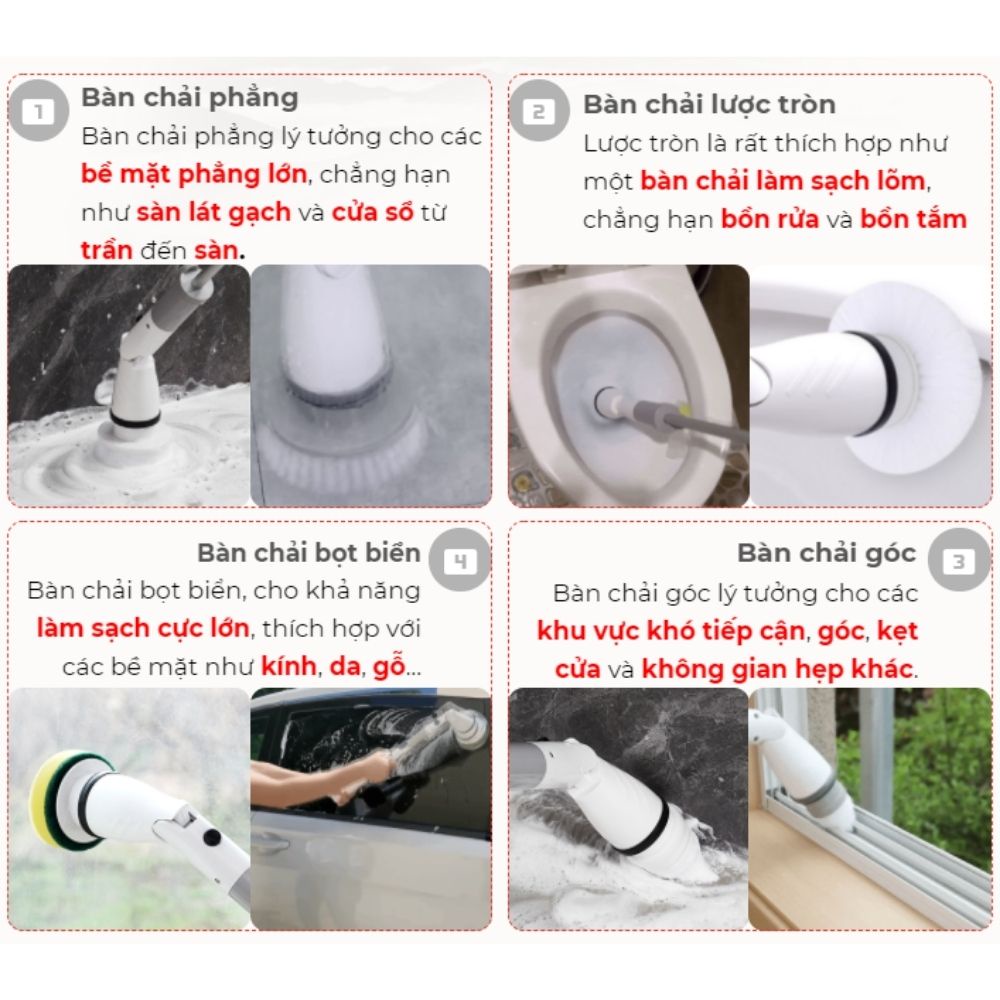 1

Bàn chải phẳng

Bàn chải phẳng lý tưởng cho các bề mặt phẳng lớn, chẳng hạn như sàn lát gạch và cửa sổ từ trần đến sàn.

2

Bàn chải lược tròn

Lược tròn là rất thích hợp như một bàn chải làm sạch lõm, chẳng hạn bồn rửa và bồn tắm

Bàn chải bọt biển

4

Bàn chải bọt biển, cho khả năng làm sạch cực lớn, thích hợp với các bề mặt như kính, da, gỗ...

Bàn chải góc

3

Bàn chải góc lý tưởng cho các khu vực khó tiếp cận, góc, kẹt cửa và không gian hẹp khác.