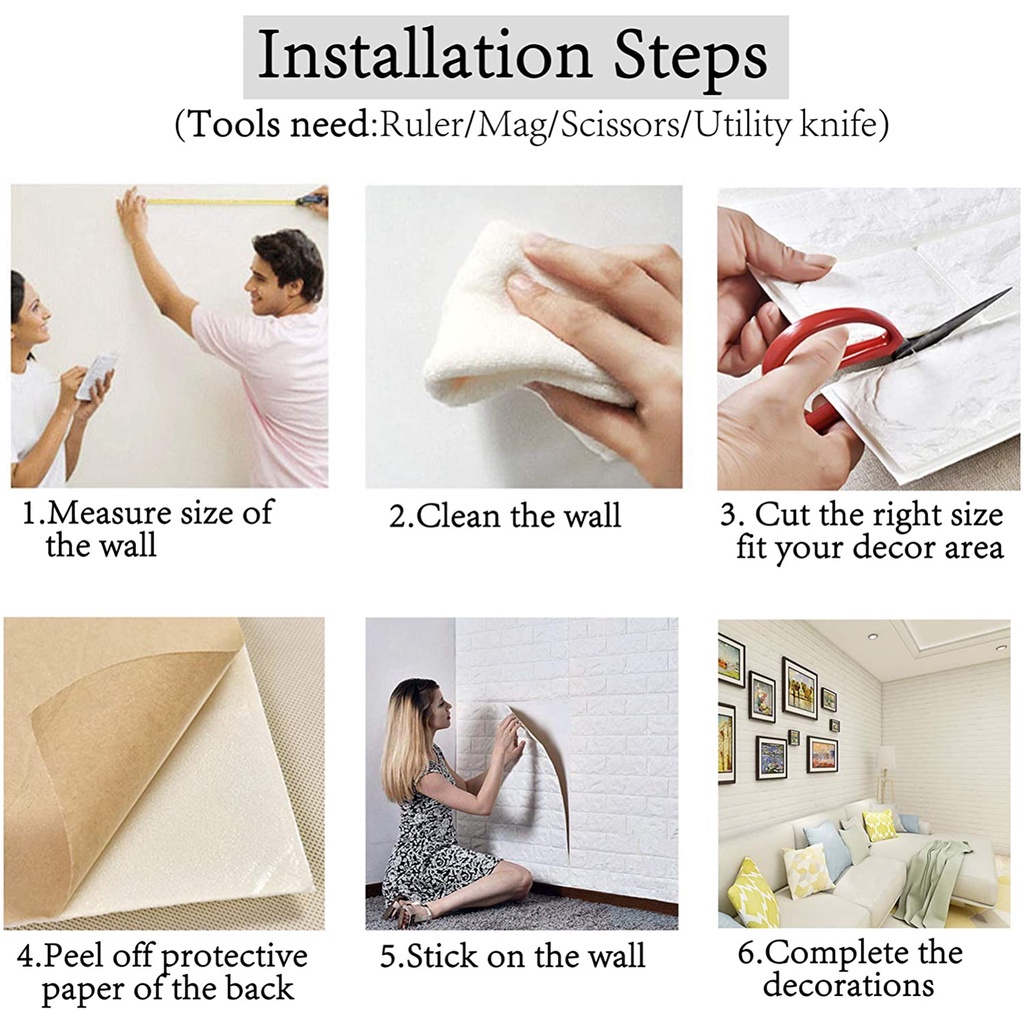 Installation Steps
(Tools need:Ruler/Mag/Scissors/Utility knife)

1.Measure size of the wall

2.Clean the wall

3. Cut the right size fit your decor area

4.Peel off protective paper of the back

5.Stick on the wall

6.Complete the decorations