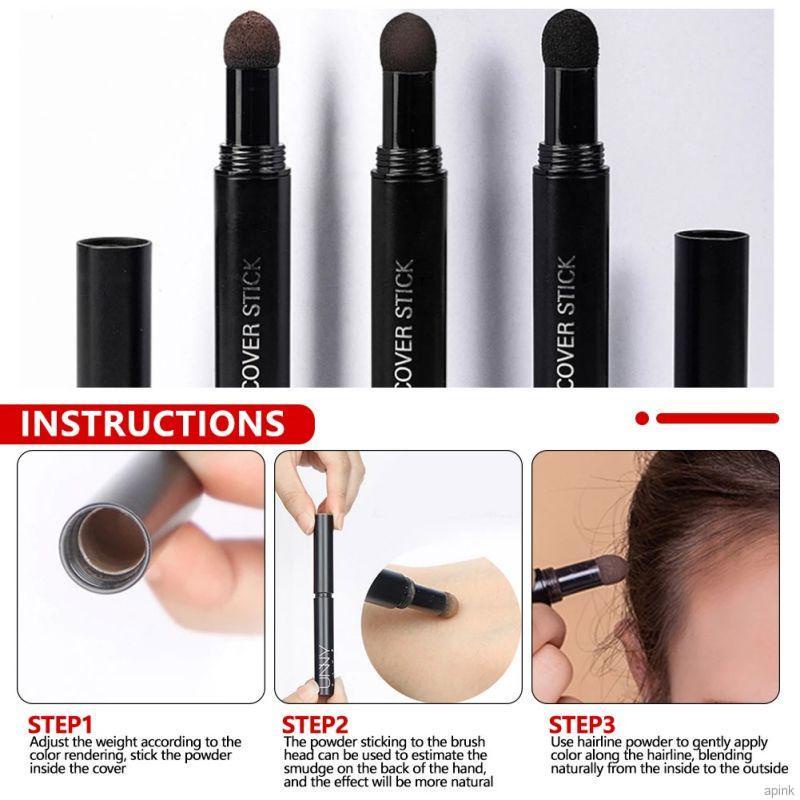 COVER STICK

COVER STICK

COVER STICK

INSTRUCTIONS

UNNY

STEP1
Adjust the weight according to the color rendering, stick the powder inside the cover

STEP2
The powder sticking to the brush head can be used to estimate the smudge on the back of the hand, and the effect will be more natural

STEP3
Use hairline powder to gently apply color along the hairline, blending naturally from the inside to the outside

apink