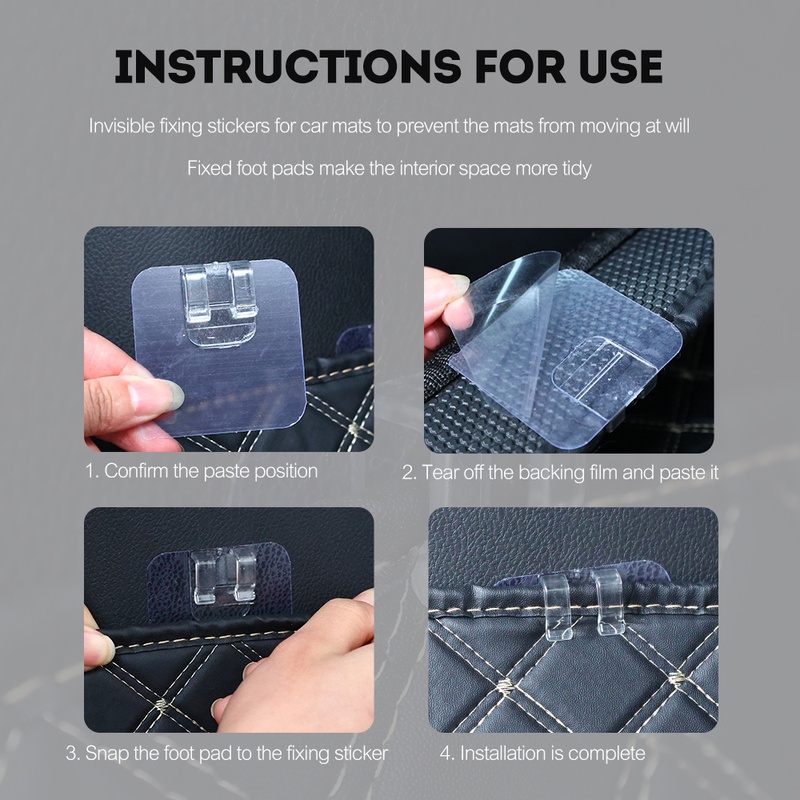 INSTRUCTIONS FOR USE

Invisible fixing stickers for car mats to prevent the mats from moving at will

Fixed foot pads make the interior space more tidy

1. Confirm the paste position

2. Tear off the backing film and paste it

3. Snap the foot pad to the fixing sticker

4. Installation is complete