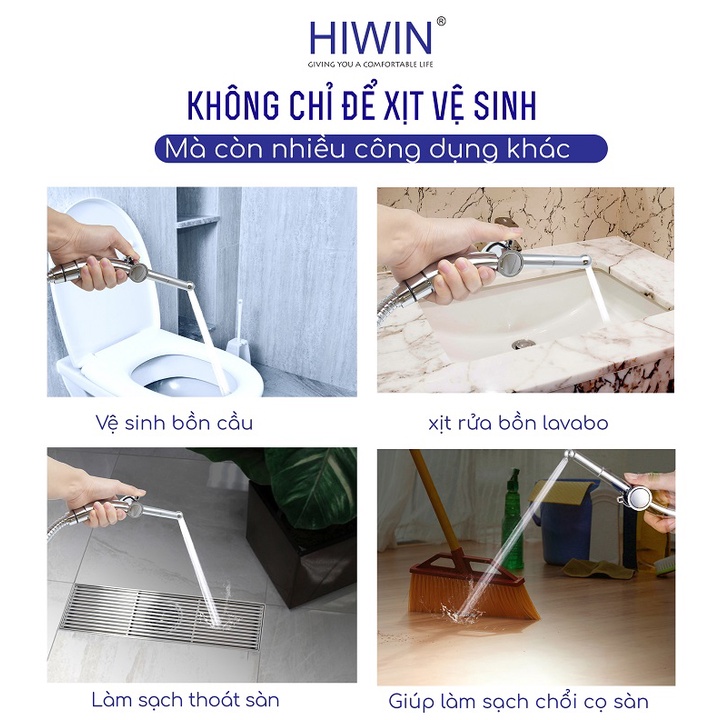 HIWIN®
GIVING YOU A COMFORTABLE LIFE

KHÔNG CHỈ ĐỂ XỊT VỆ SINH

Mà còn nhiều công dụng khác

Vệ sinh bồn cầu

xịt rửa bồn lavabo

Làm sạch thoát sàn

Giúp làm sạch chổi cọ sàn