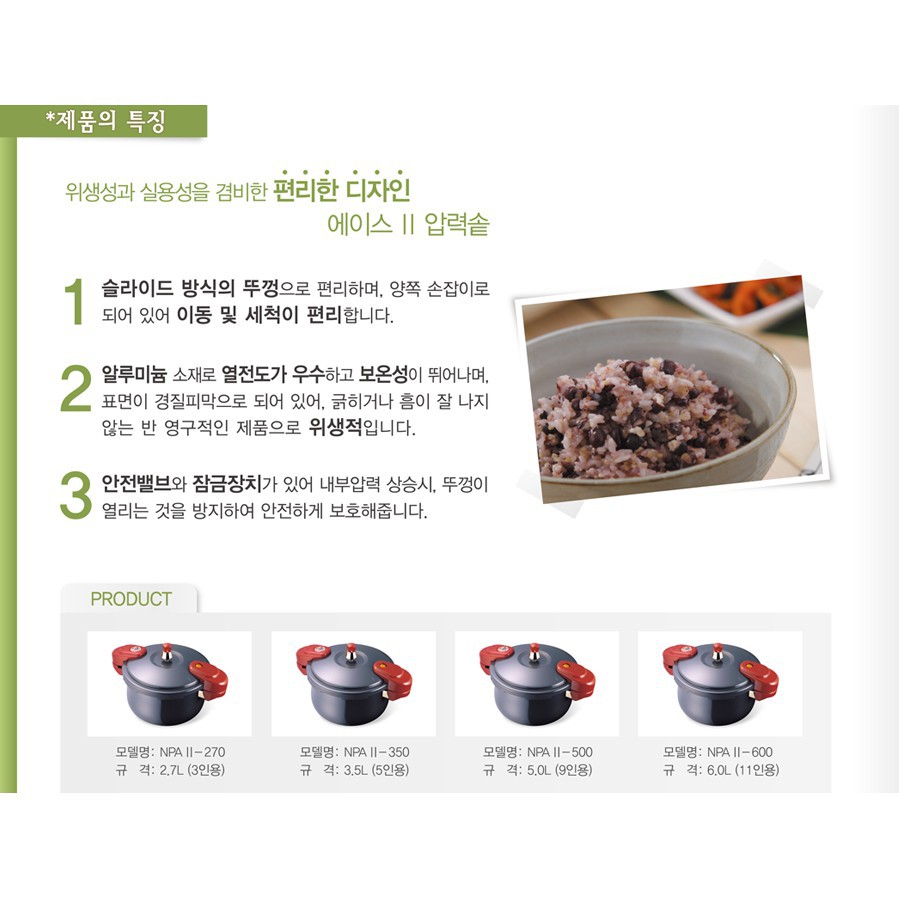 *제품의 특징

위생성과 실용성을 겸비한 편리한 디자인
에이스 II 압력솥

1 슬라이드 방식의 뚜껑으로 편리하며, 양쪽 손잡이로 되어 있어 이동 및 세척이 편리합니다.

2 알루미늄 소재로 열전도가 우수하고 보온성이 뛰어나며, 표면이 경질피막으로 되어 있어, 긁히거나 흠이 잘 나지 않는 반 영구적인 제품으로 위생적입니다.

3 안전밸브와 잠금장치가 있어 내부압력 상승시, 뚜껑이 열리는 것을 방지하여 안전하게 보호해줍니다.

PRODUCT

모델명: NPA II-270
규 격: 2.7L (3인용)

모델명: NPA II-350
규 격: 3.5L (5인용)

모델명: NPA II-500
규 격: 5.0L (9인용)

모델명: NPA II-600
규 격: 6.0L (11인용)