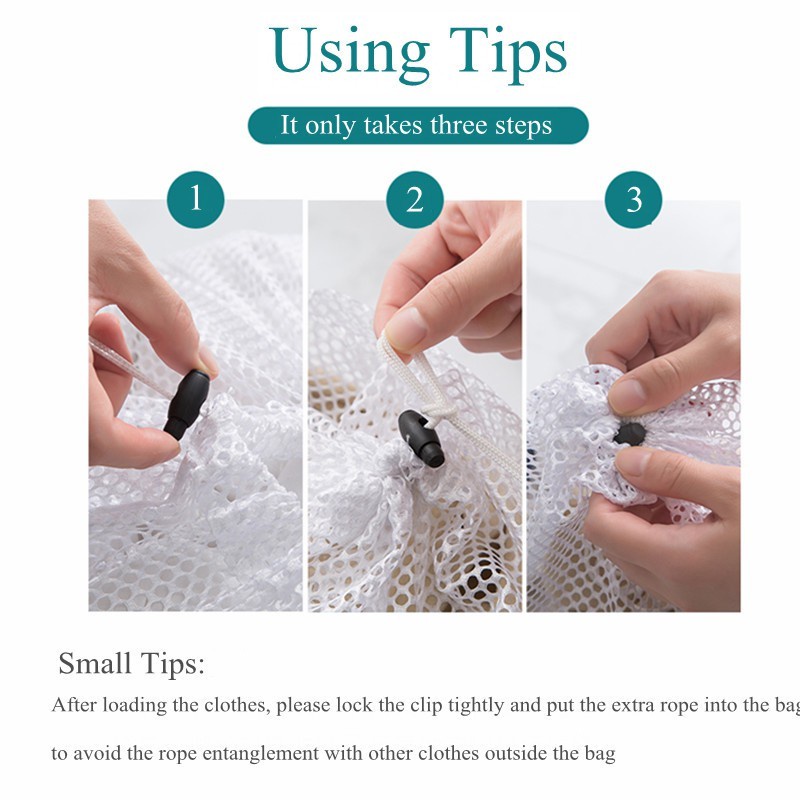 Using Tips

It only takes three steps

1

2

3

Small Tips:

After loading the clothes, please lock the clip tightly and put the extra rope into the bag

to avoid the rope entanglement with other clothes outside the bag