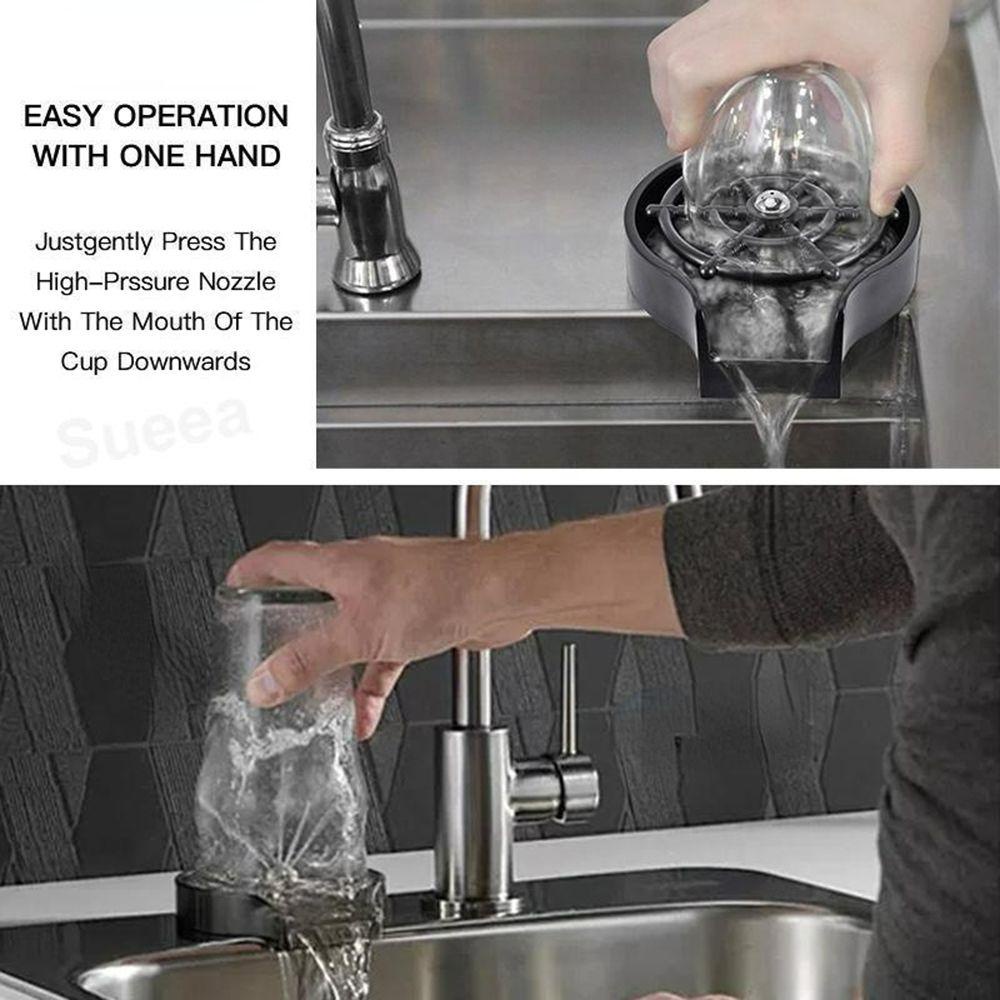 EASY OPERATION WITH ONE HAND

Justgently Press The High-Prssure Nozzle With The Mouth Of The Cup Downwards

Sueea