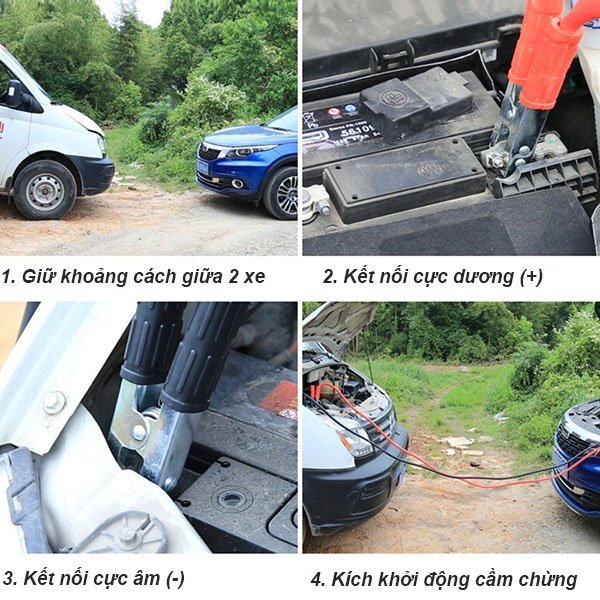 1. Giữ khoảng cách giữa 2 xe

2. Kết nối cực dương (+)

3. Kết nối cực âm (-)

4. Kích khởi động cầm chừng