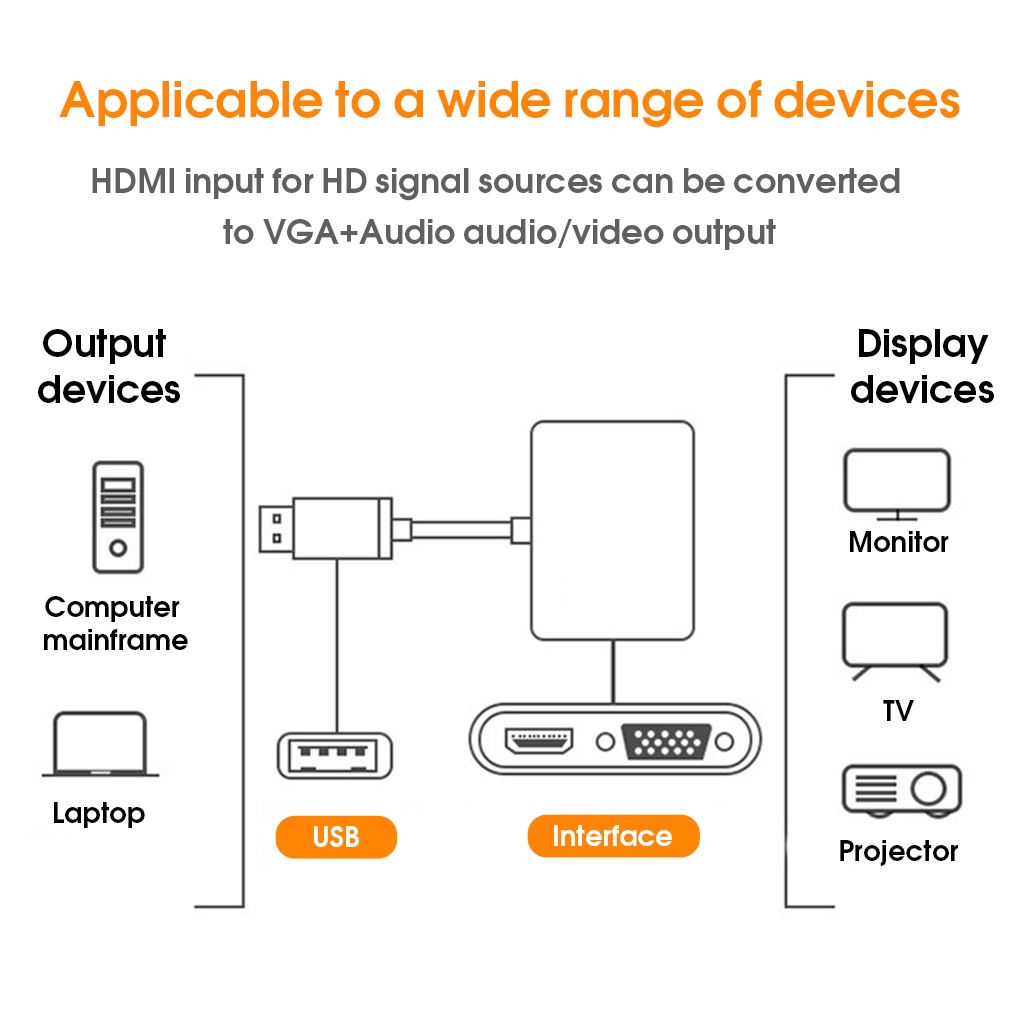 Applicable to a wide range of devices

HDMI input for HD signal sources can be converted to VGA+Audio audio/video output

Output devices

Computer mainframe

Laptop

USB

Interface

Display devices

Monitor

TV

Projector