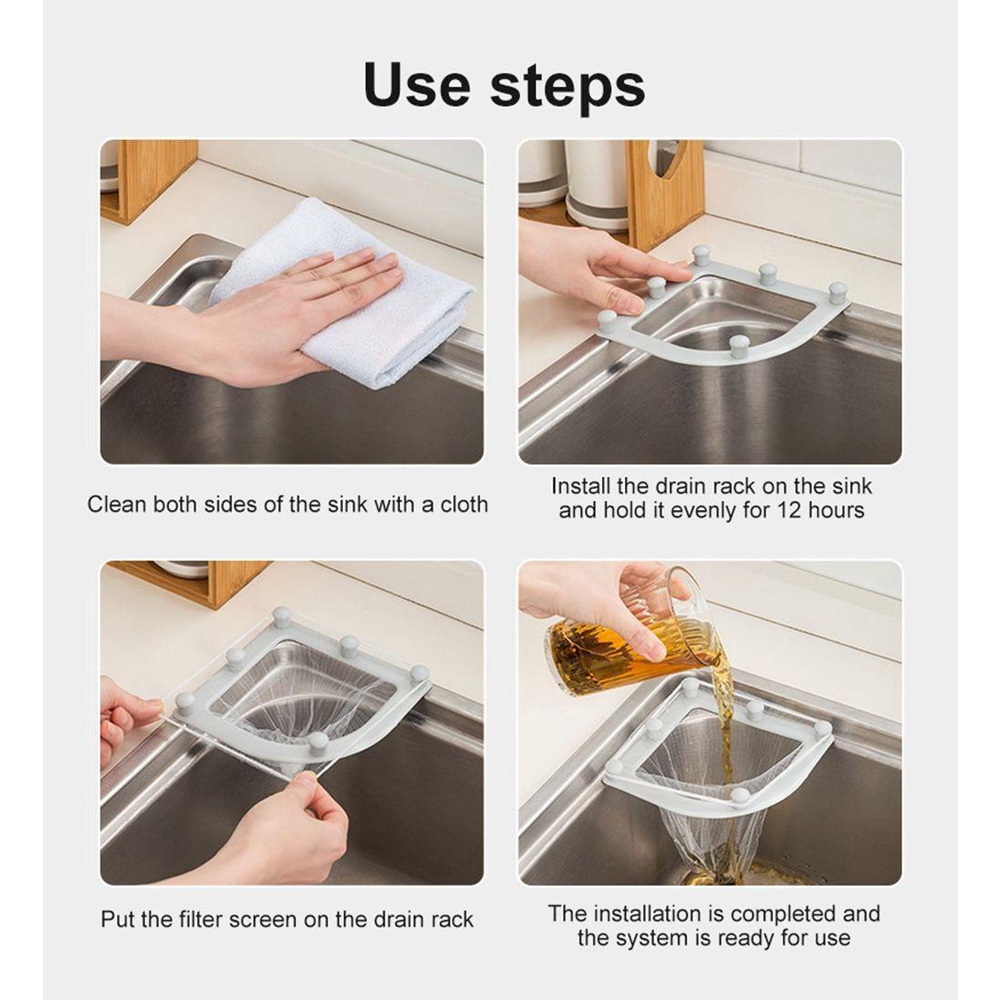 Use steps

Clean both sides of the sink with a cloth

Install the drain rack on the sink and hold it evenly for 12 hours

Put the filter screen on the drain rack

The installation is completed and the system is ready for use