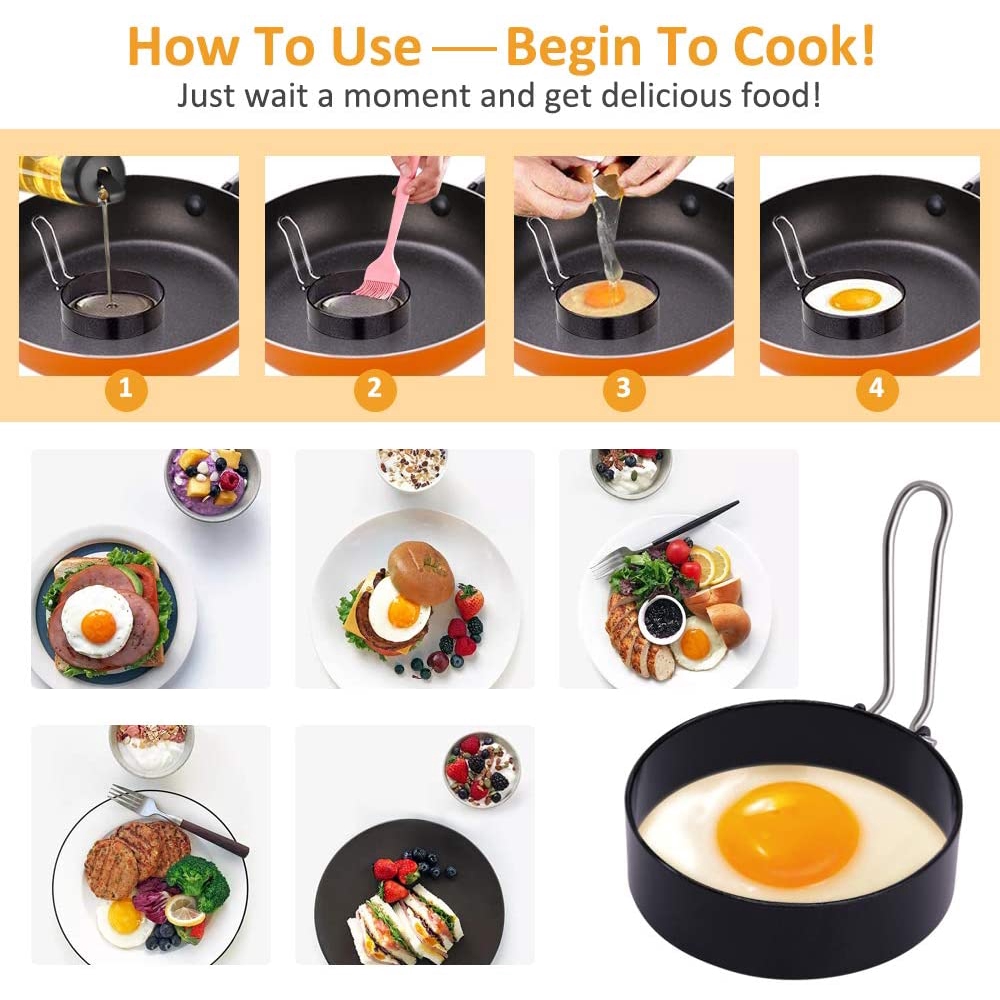 How To Use — Begin To Cook!
Just wait a moment and get delicious food!

1
2
3
4