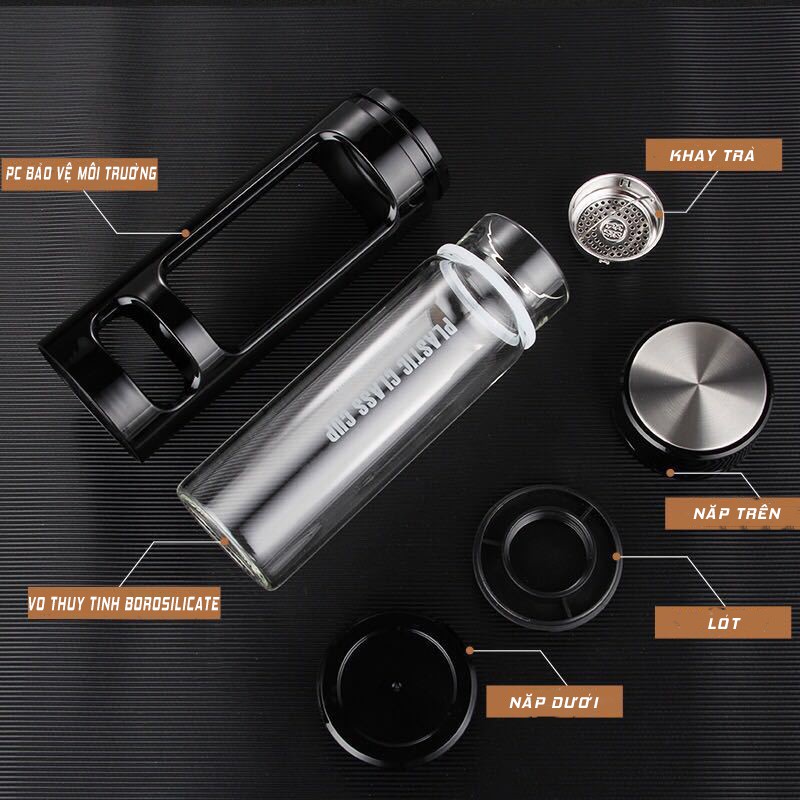 PC BẢO VỆ MÔI TRƯỜNG

KHAY TRÀ

PLASTIC GLASS CUP

NẮP TRÊN

VO THUY TINH BOROSILICATE

LÓT

NẮP DƯỚI