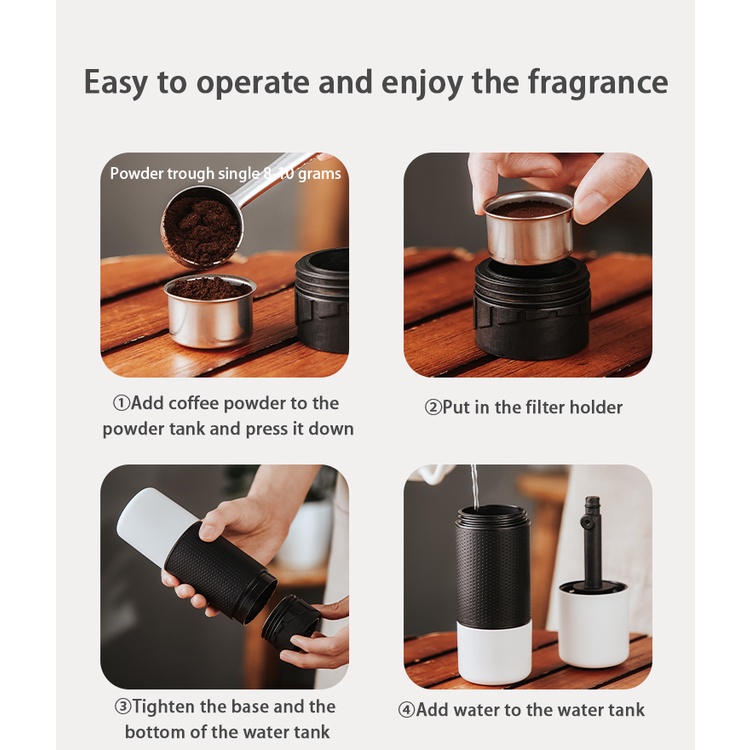 Easy to operate and enjoy the fragrance

Powder trough single 8-10 grams

①Add coffee powder to the powder tank and press it down

②Put in the filter holder

③Tighten the base and the bottom of the water tank

④Add water to the water tank