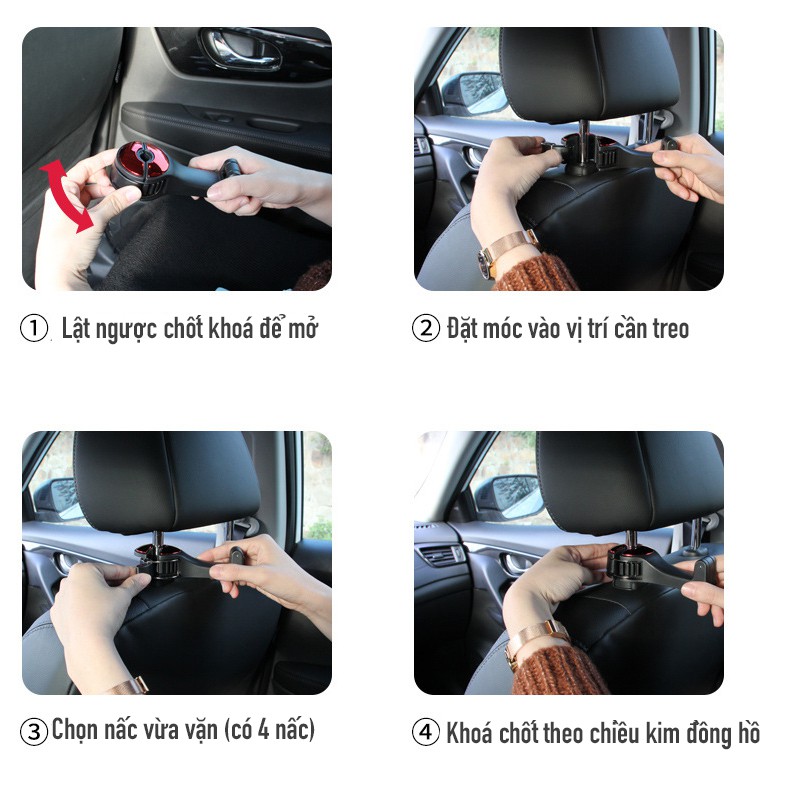 ① Lật ngược chốt khoá để mở

② Đặt móc vào vị trí cần treo

③ Chọn nấc vừa vặn (có 4 nấc)

④ Khoá chốt theo chiều kim đồng hồ