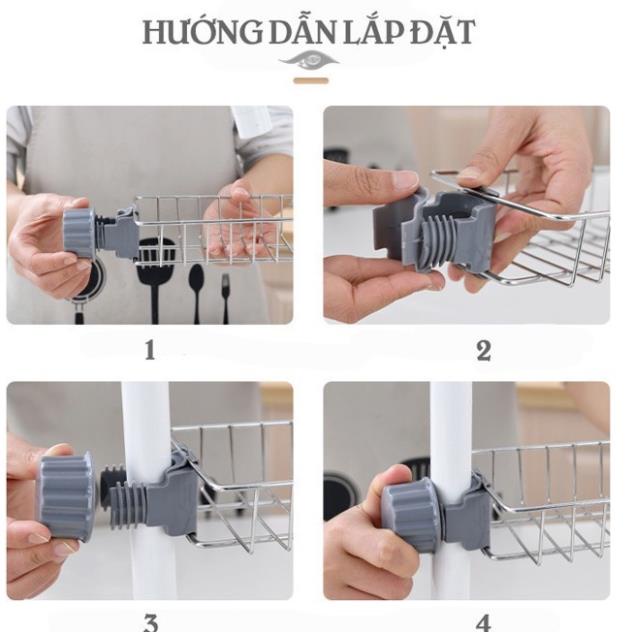 HƯỚNG DẪN LẮP ĐẶT

1

2

3

4