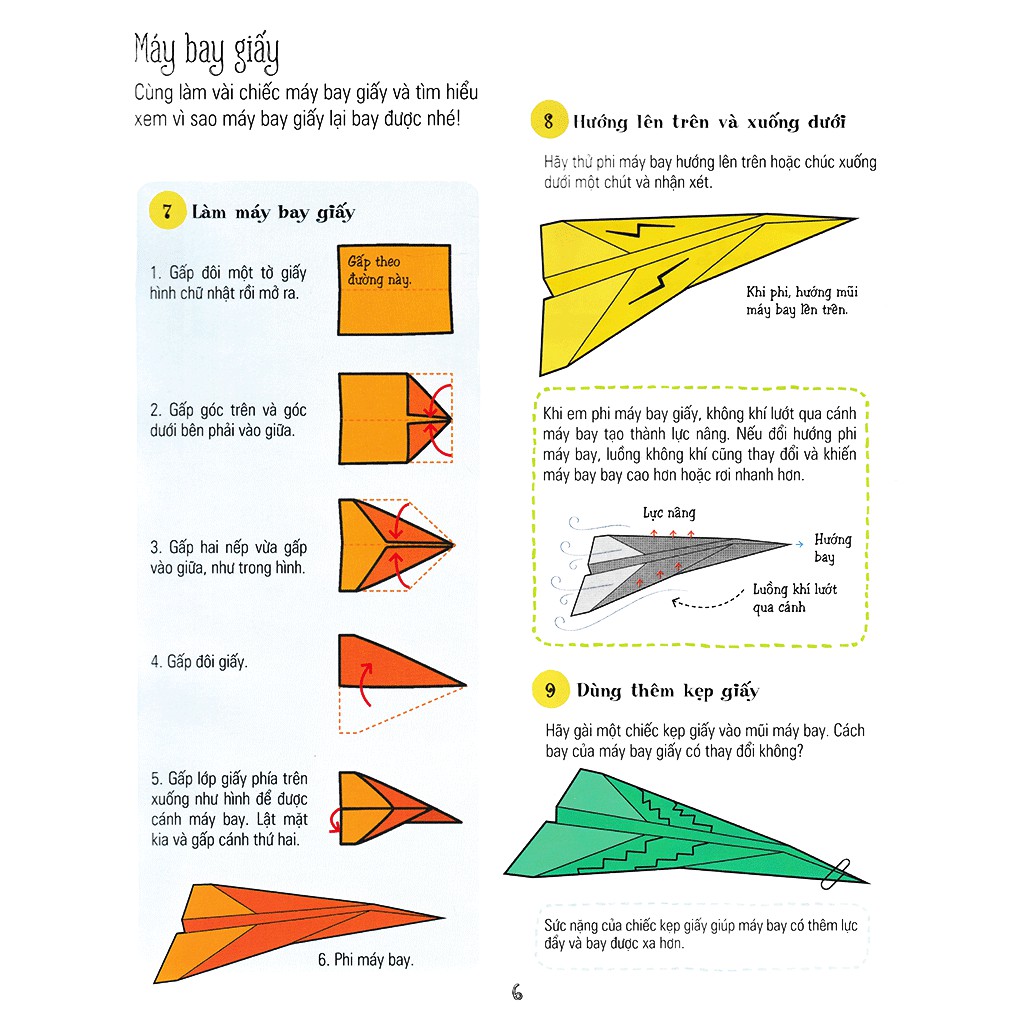 Máy bay giấy

Cùng làm vài chiếc máy bay giấy và tìm hiểu xem vì sao máy bay giấy lại bay được nhé!

7 Làm máy bay giấy

1. Gấp đôi một tờ giấy hình chữ nhật rồi mở ra.

Gấp theo đường này.

2. Gấp góc trên và góc dưới bên phải vào giữa.

3. Gấp hai nếp vừa gấp vào giữa, như trong hình.

4. Gấp đôi giấy.

5. Gấp lớp giấy phía trên xuống như hình để được cánh máy bay. Lật mặt kia và gấp cánh thứ hai.

6. Phi máy bay.

8 Hướng lên trên và xuống dưới

Hãy thử phi máy bay hướng lên trên hoặc chúc xuống dưới một chút và nhận xét.

Khi phi, hướng mũi máy bay lên trên.

Khi em phi máy bay giấy, không khí lướt qua cánh máy bay tạo thành lực nâng. Nếu đổi hướng phi máy bay, luồng không khí cũng thay đổi và khiến máy bay bay cao hơn hoặc rơi nhanh hơn.

Lực nâng

Hướng bay

Luồng khí lướt qua cánh

9 Dùng thêm kẹp giấy

Hãy gài một chiếc kẹp giấy vào mũi máy bay. Cách bay của máy bay giấy có thay đổi không?

Sức nặng của chiếc kẹp giấy giúp máy bay có thêm lực đẩy và bay được xa hơn.

6