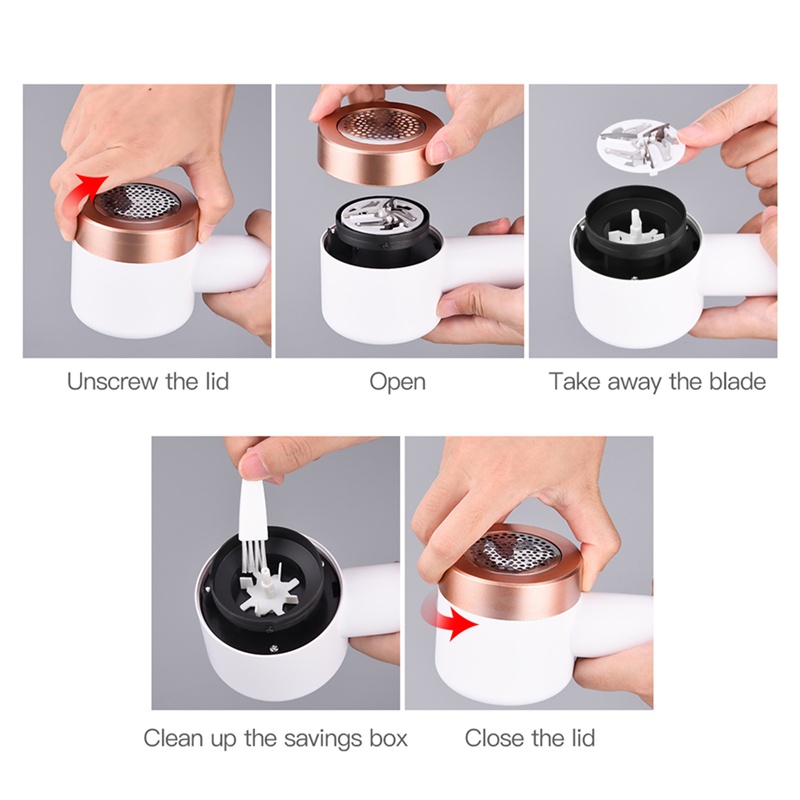 Unscrew the lid

Open

Take away the blade

Clean up the savings box

Close the lid