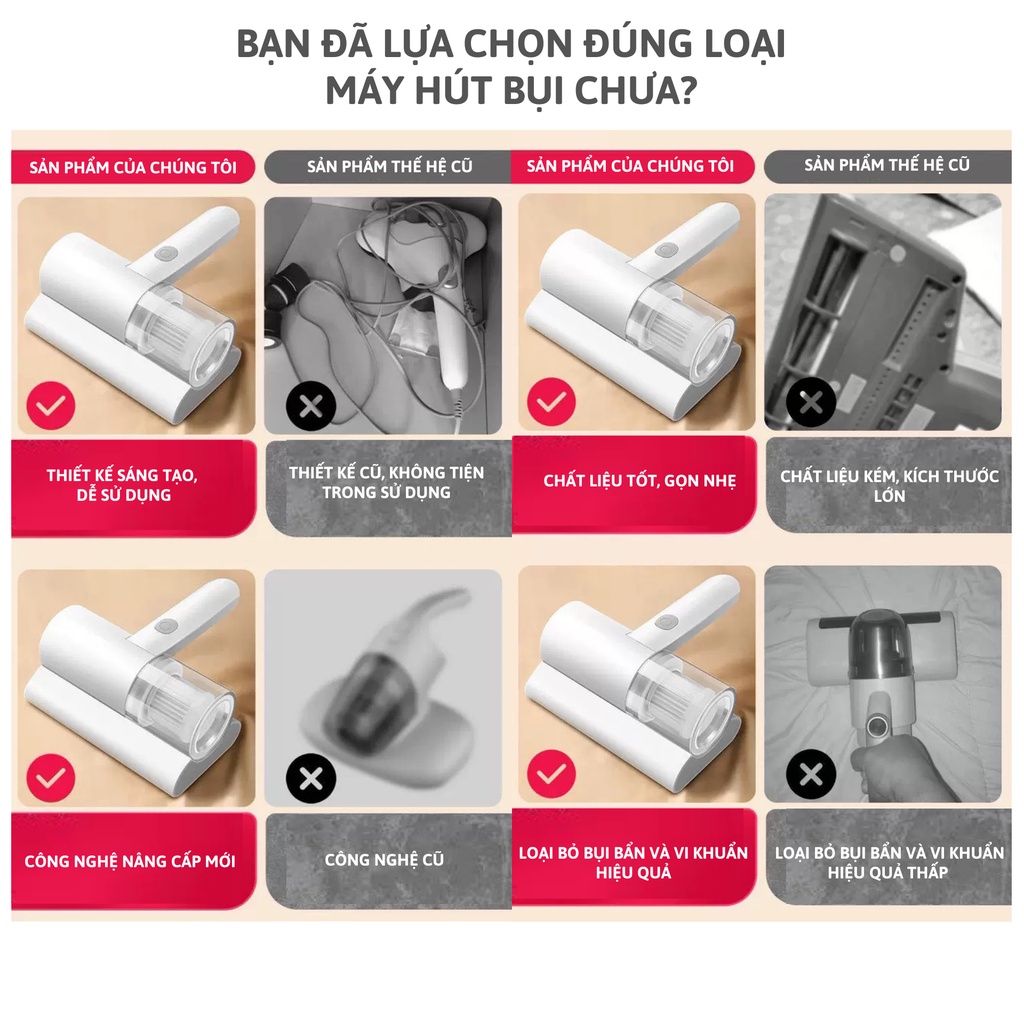 BẠN ĐÃ LỰA CHỌN ĐÚNG LOẠI MÁY HÚT BỤI CHƯA?

SẢN PHẨM CỦA CHÚNG TÔI

SẢN PHẨM THẾ HỆ CŨ

SẢN PHẨM CỦA CHÚNG TÔI

SẢN PHẨM THẾ HỆ CŨ

THIẾT KẾ SÁNG TẠO, DỄ SỬ DỤNG

THIẾT KẾ CŨ, KHÔNG TIỆN TRONG SỬ DỤNG

CHẤT LIỆU TỐT, GỌN NHẸ

CHẤT LIỆU KÉM, KÍCH THƯỚC LỚN

CÔNG NGHỆ NÂNG CẤP MỚI

CÔNG NGHỆ CŨ

LOẠI BỎ BỤI BẨN VÀ VI KHUẨN HIỆU QUẢ

LOẠI BỎ BỤI BẨN VÀ VI KHUẨN HIỆU QUẢ THẤP