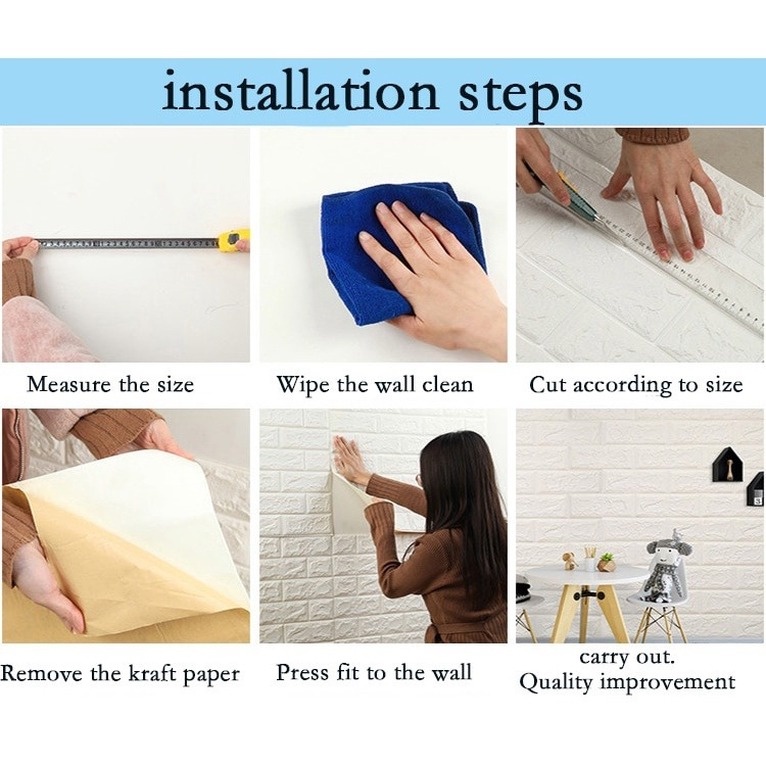 installation steps

Measure the size

Wipe the wall clean

Cut according to size

Remove the kraft paper

Press fit to the wall

carry out.
Quality improvement