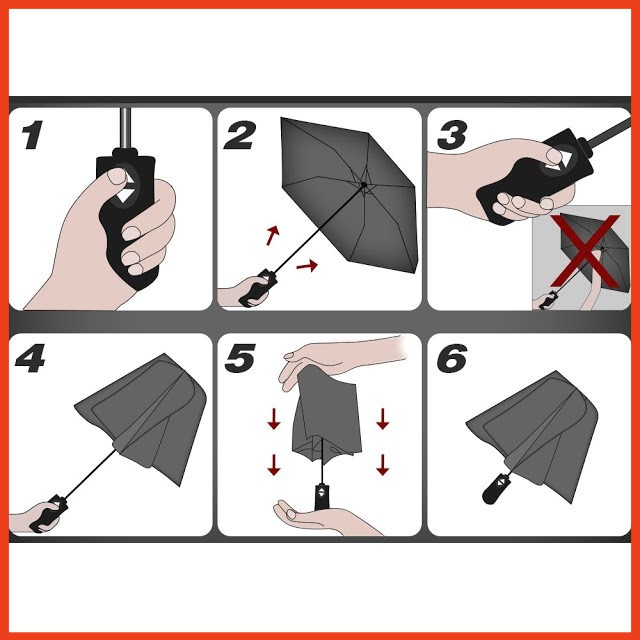 1

2

3

4

5

6