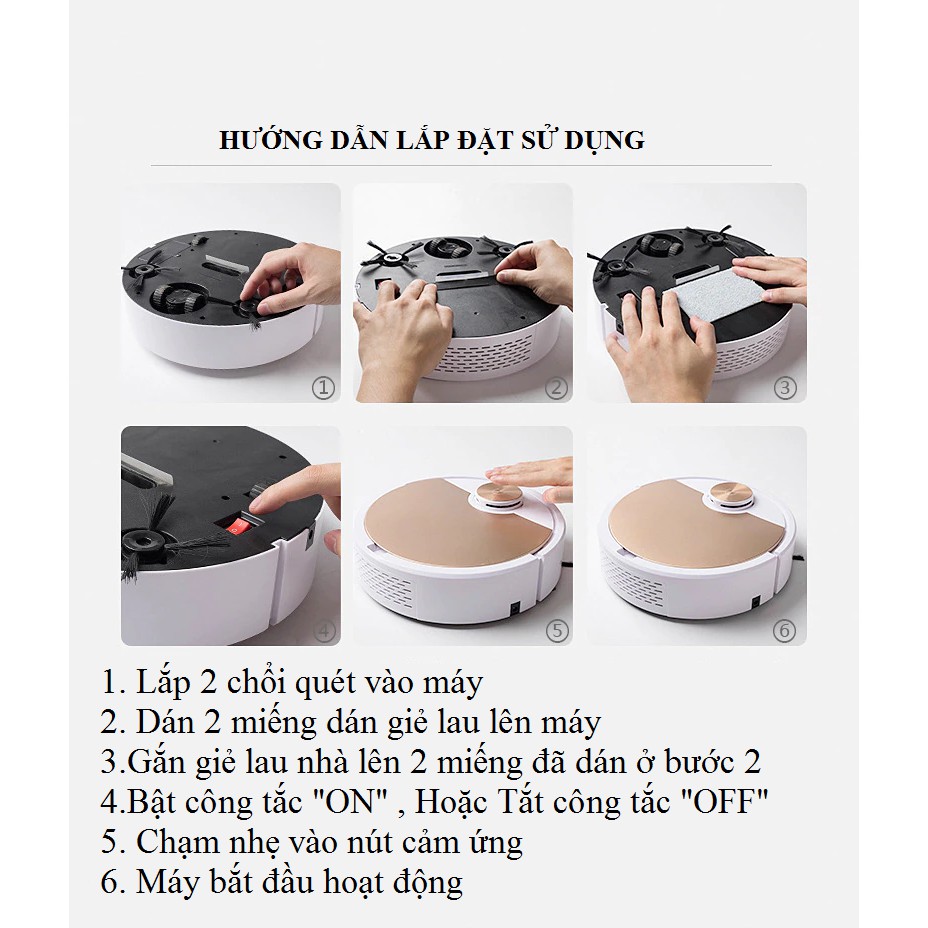 HƯỚNG DẪN LẮP ĐẶT SỬ DỤNG

①

②

③

④

⑤

⑥

1. Lắp 2 chổi quét vào máy
2. Dán 2 miếng dán giẻ lau lên máy
3.Gắn giẻ lau nhà lên 2 miếng đã dán ở bước 2
4.Bật công tắc "ON" , Hoặc Tắt công tắc "OFF"
5. Chạm nhẹ vào nút cảm ứng
6. Máy bắt đầu hoạt động