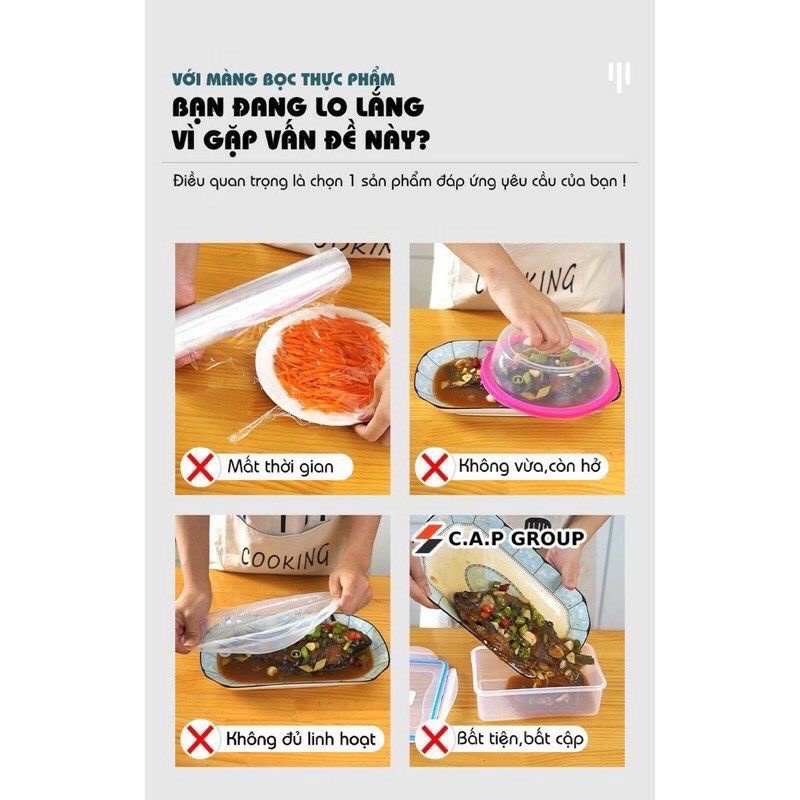 VỚI MÀNG BỌC THỰC PHẨM
BẠN ĐANG LO LẮNG VÌ GẶP VẤN ĐỀ NÀY?

Điều quan trọng là chọn 1 sản phẩm đáp ứng yêu cầu của bạn !

COOKING

Mất thời gian

COOKING

Không vừa,còn hở

COOKING

Không đủ linh hoạt

C.A.P GROUP

Bất tiện,bất cập