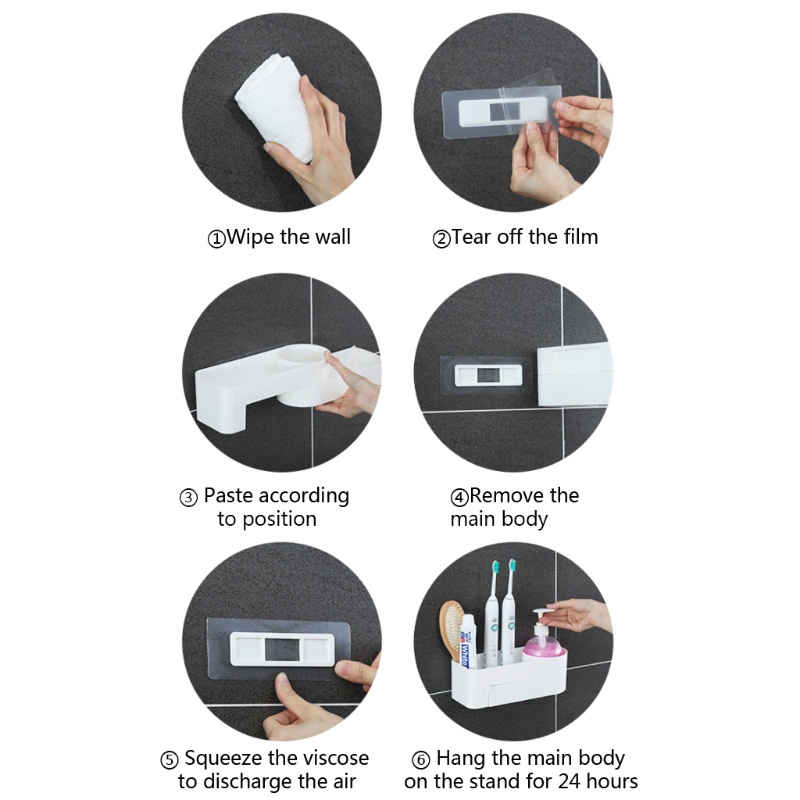 ①Wipe the wall

②Tear off the film

③ Paste according to position

④Remove the main body

⑤ Squeeze the viscose to discharge the air

⑥ Hang the main body on the stand for 24 hours