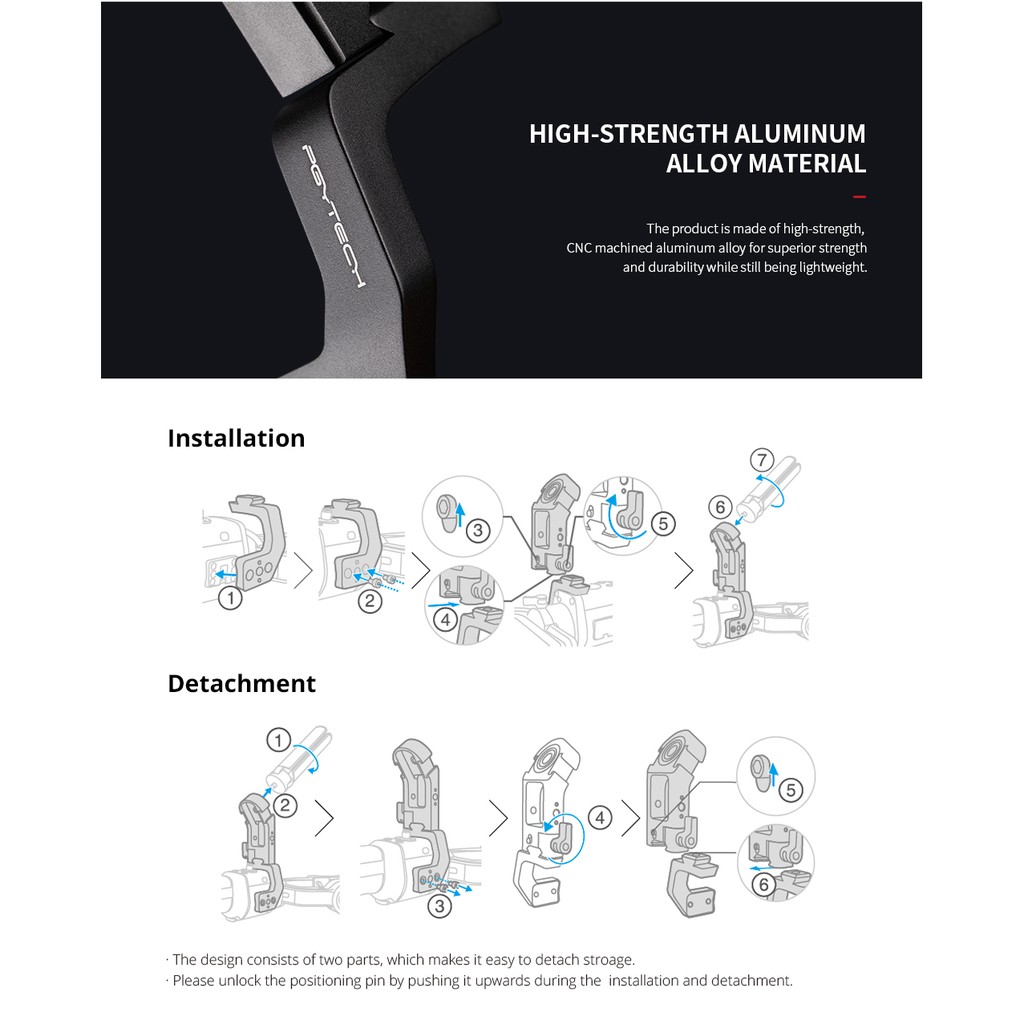 PGYTECH

HIGH-STRENGTH ALUMINUM ALLOY MATERIAL

The product is made of high-strength, CNC machined aluminum alloy for superior strength and durability while still being lightweight.

Installation

1
2
3
4
5
6
7

Detachment

1
2
3
4
5
6

· The design consists of two parts, which makes it easy to detach stroage.
· Please unlock the positioning pin by pushing it upwards during the installation and detachment.