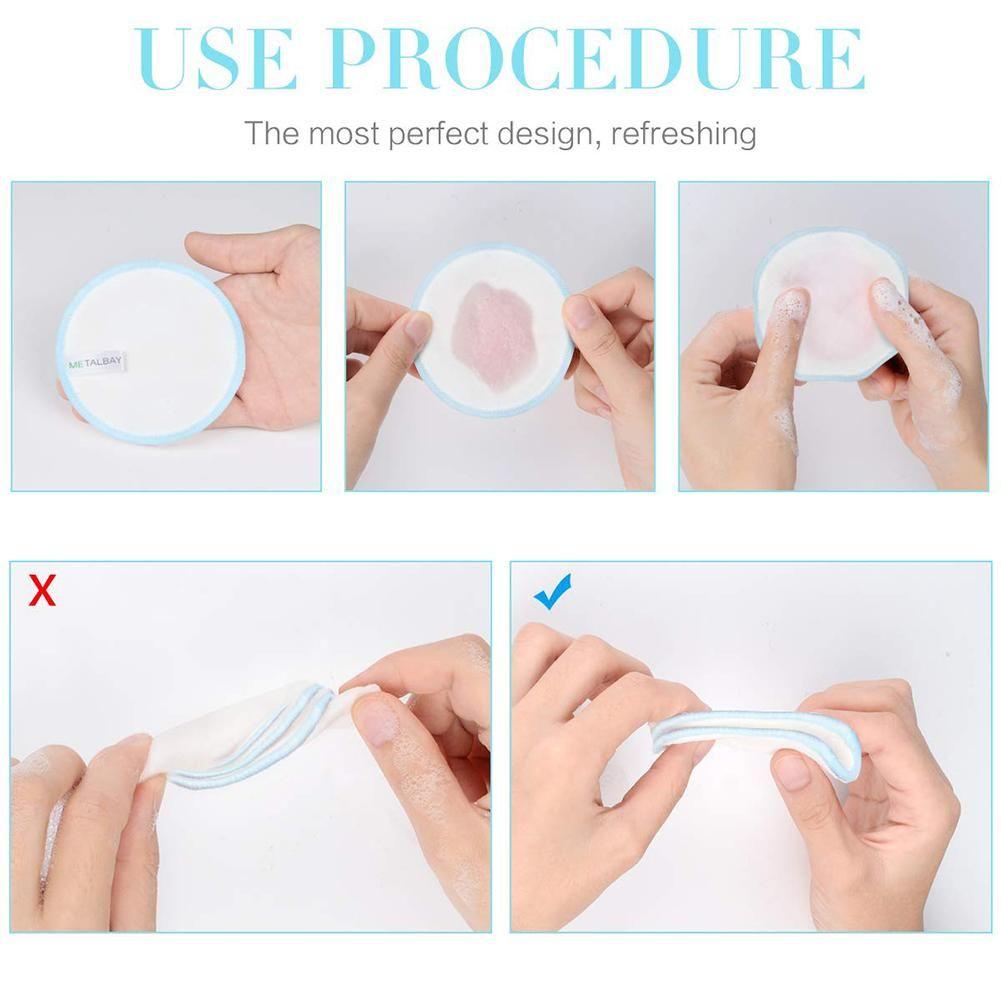 USE PROCEDURE

The most perfect design, refreshing

METALBAY

X