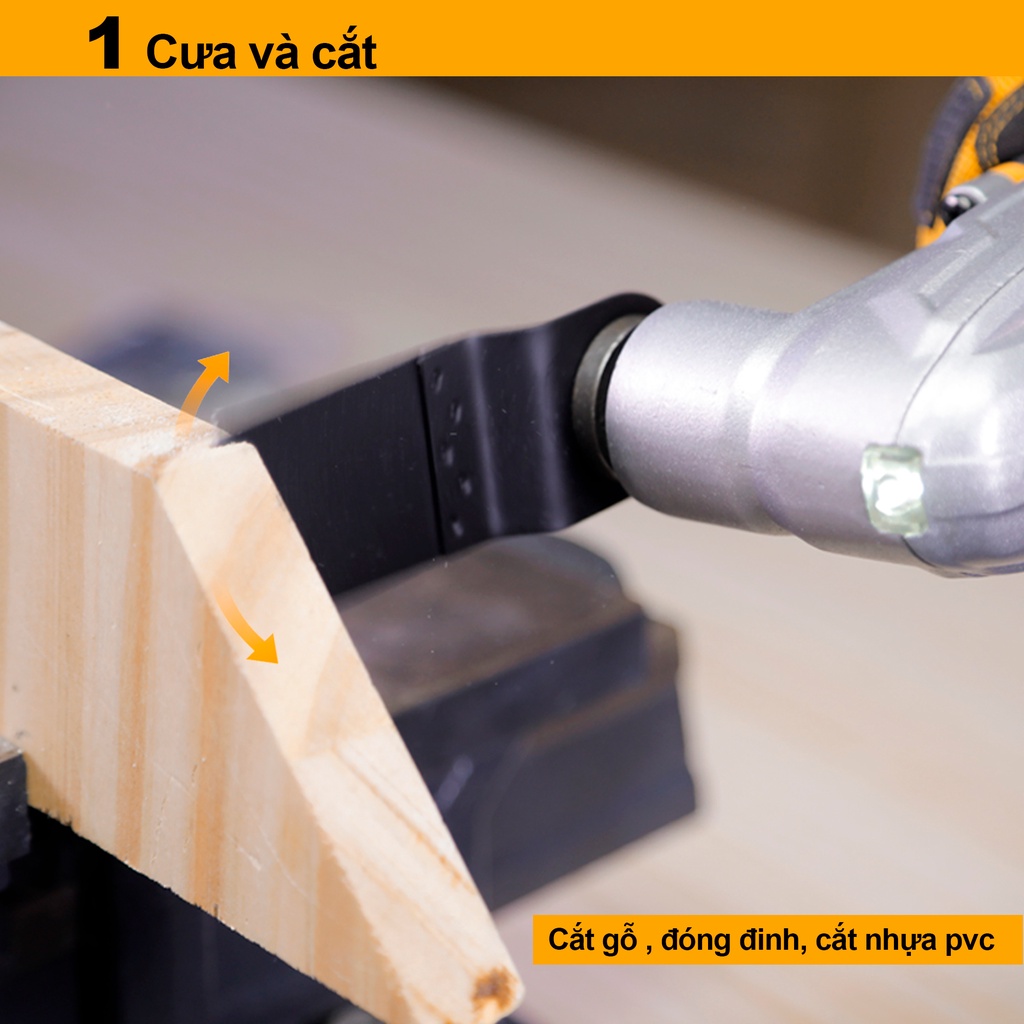 1 Cưa và cắt

Cắt gỗ , đóng đinh, cắt nhựa pvc