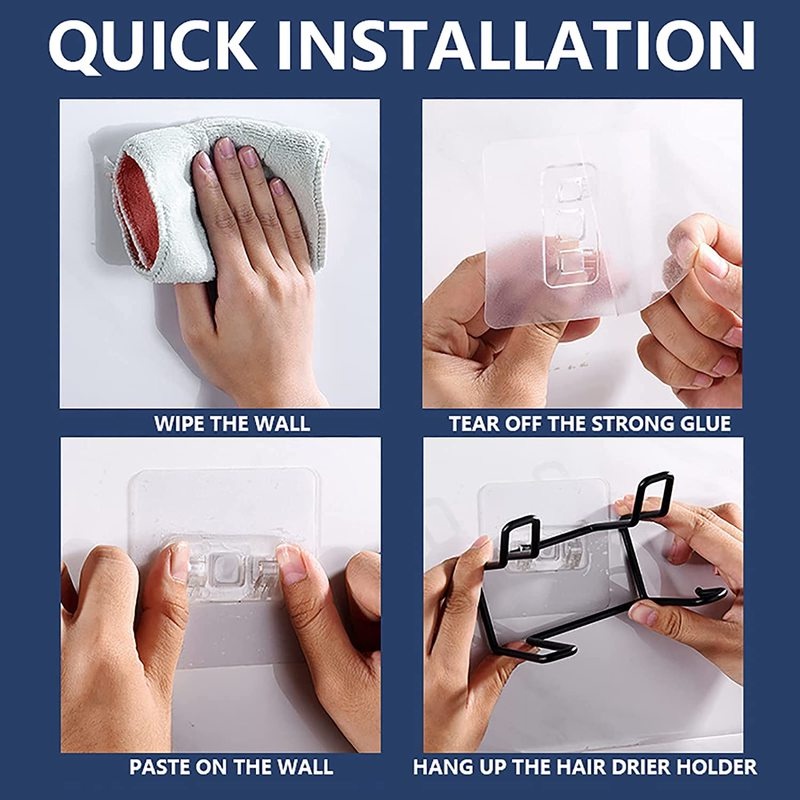 QUICK INSTALLATION

WIPE THE WALL

TEAR OFF THE STRONG GLUE

PASTE ON THE WALL

HANG UP THE HAIR DRIER HOLDER