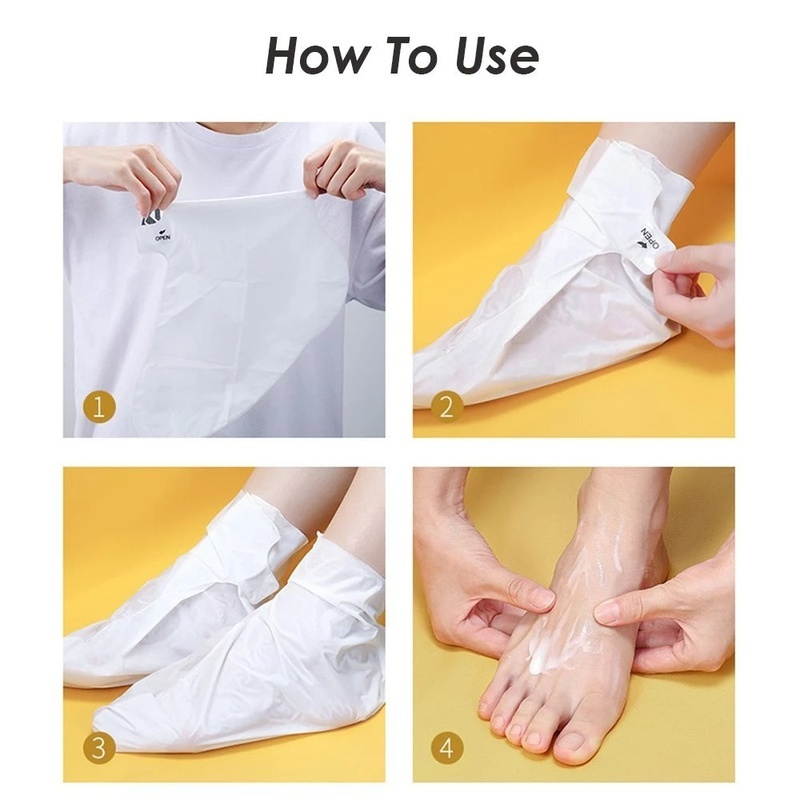 How To Use

OPEN

1

OPEN

2

3

4