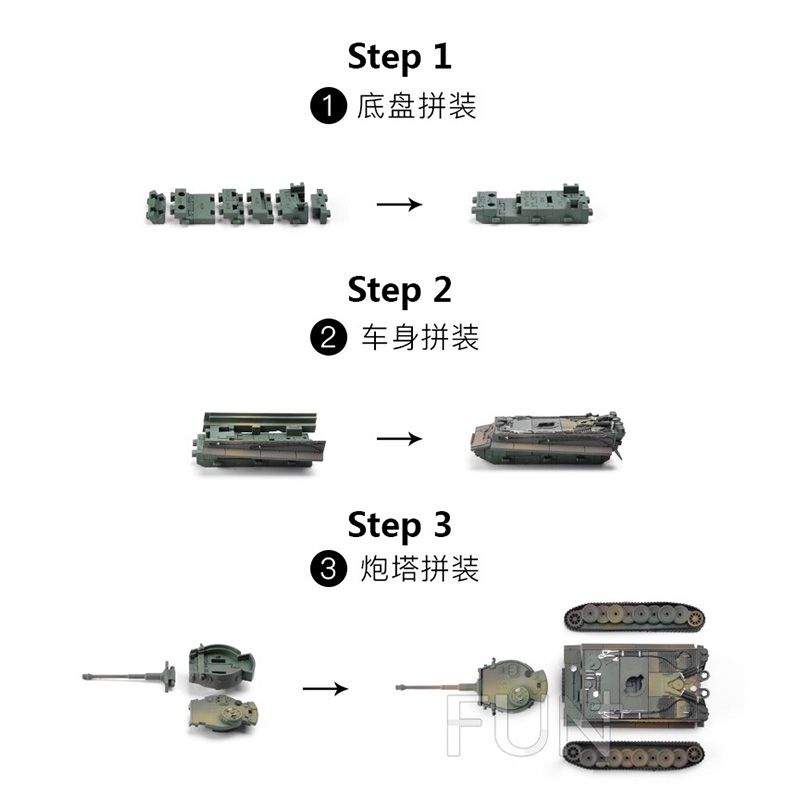 Step 1
❶ 底盘拼装

Step 2
❷ 车身拼装

Step 3
❸ 炮塔拼装

FUN