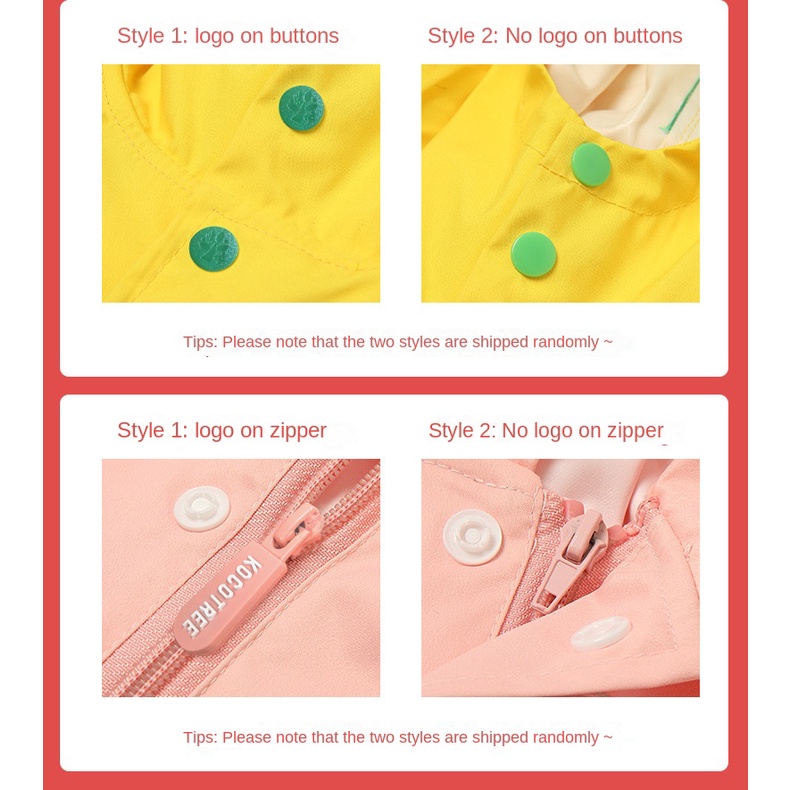 Style 1: logo on buttons

Style 2: No logo on buttons

Tips: Please note that the two styles are shipped randomly ~

Style 1: logo on zipper

Style 2: No logo on zipper

KOCOTREE

Tips: Please note that the two styles are shipped randomly ~