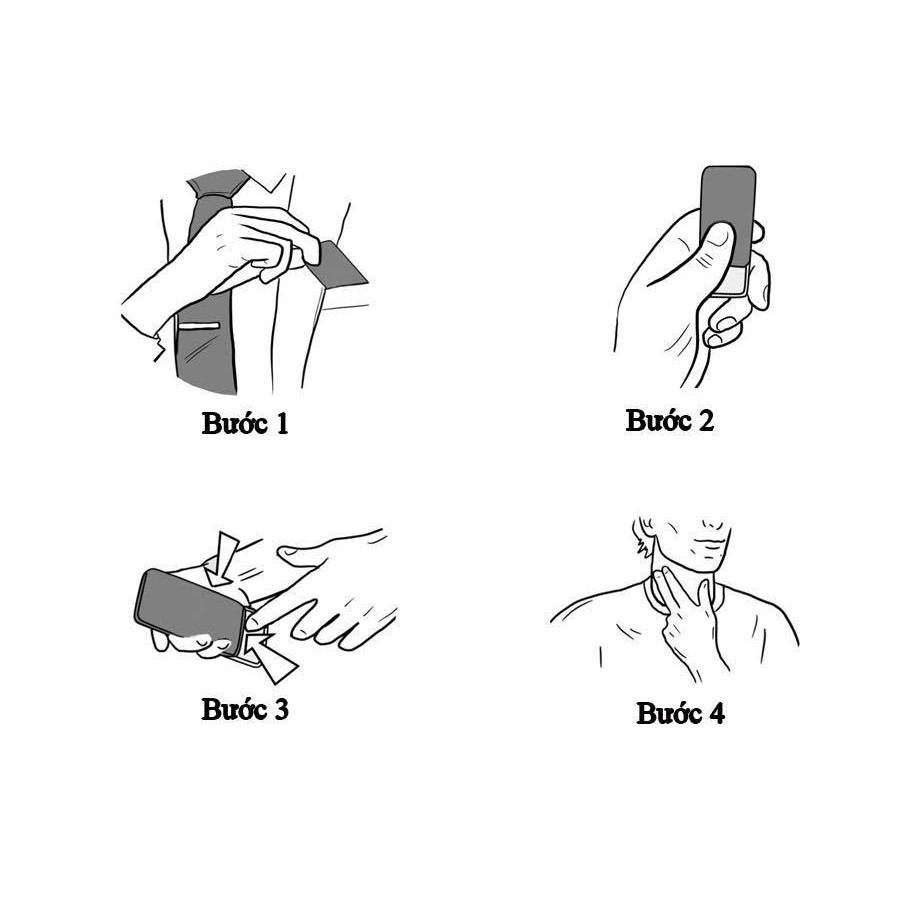 Bước 1

Bước 2

Bước 3

Bước 4