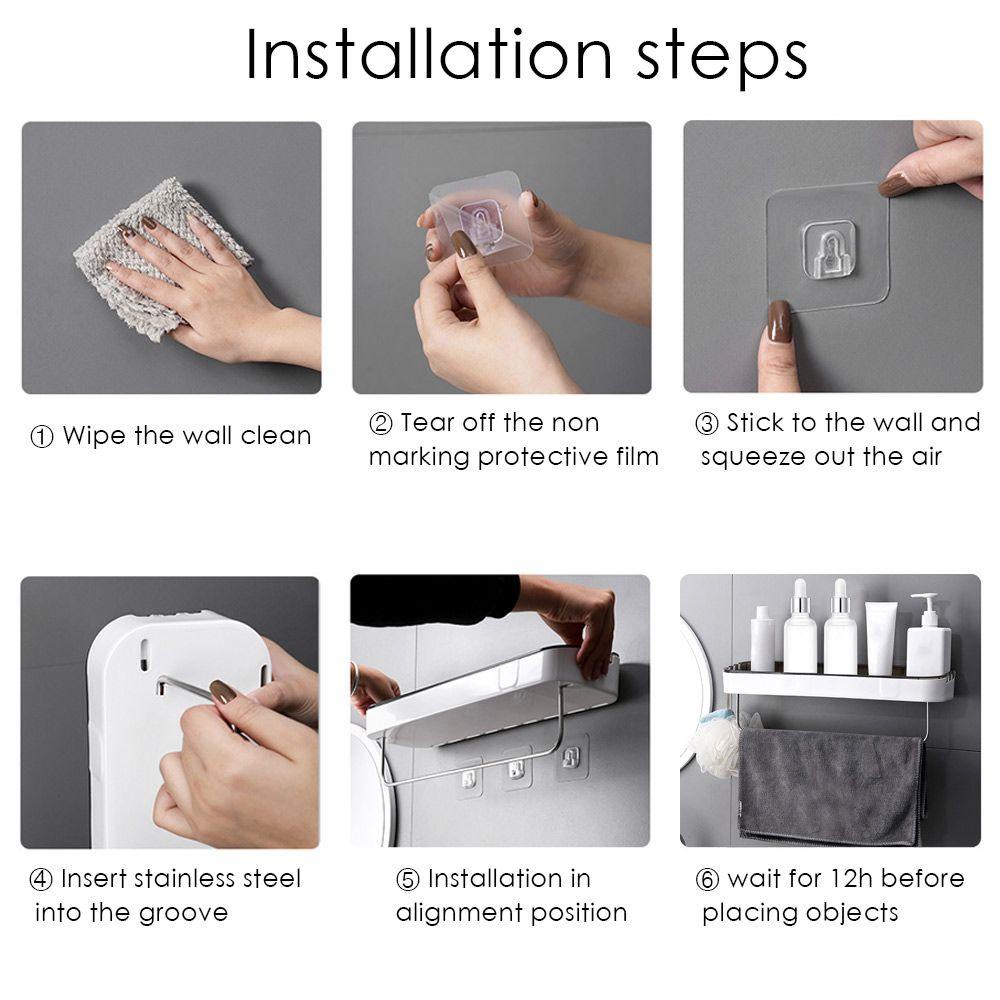 Installation steps

① Wipe the wall clean

② Tear off the non marking protective film

③ Stick to the wall and squeeze out the air

④ Insert stainless steel into the groove

⑤ Installation in alignment position

⑥ wait for 12h before placing objects