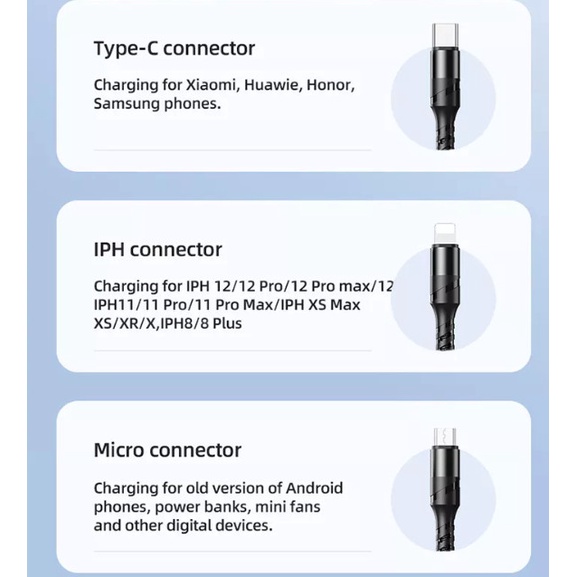 Type-C connector

Charging for Xiaomi, Huawie, Honor, Samsung phones.

IPH connector

Charging for IPH 12/12 Pro/12 Pro max/12 IPH11/11 Pro/11 Pro Max/IPH XS Max XS/XR/X,IPH8/8 Plus

Micro connector

Charging for old version of Android phones, power banks, mini fans and other digital devices.