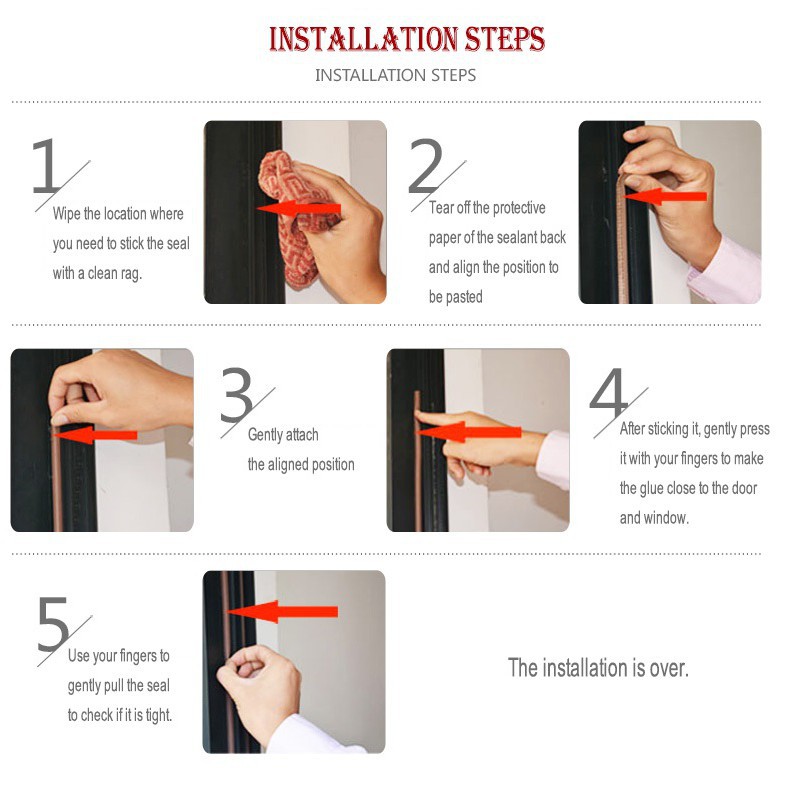 INSTALLATION STEPS

INSTALLATION STEPS

1

Wipe the location where you need to stick the seal with a clean rag.

2

Tear off the protective paper of the sealant back and align the position to be pasted

3

Gently attach the aligned position

4

After sticking it, gently press it with your fingers to make the glue close to the door and window.

5

Use your fingers to gently pull the seal to check if it is tight.

The installation is over.