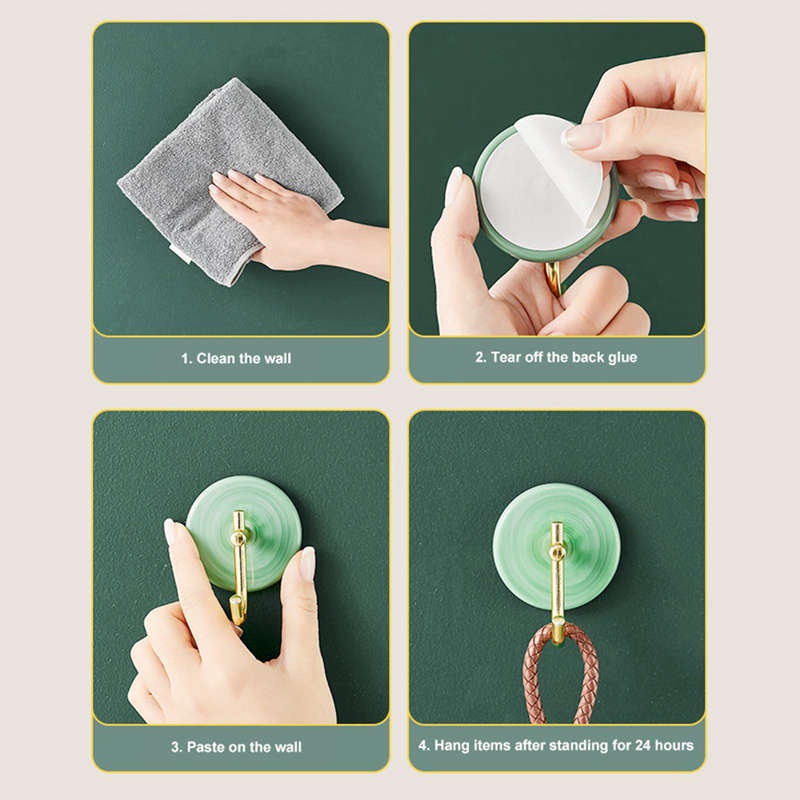 1. Clean the wall

2. Tear off the back glue

3. Paste on the wall

4. Hang items after standing for 24 hours