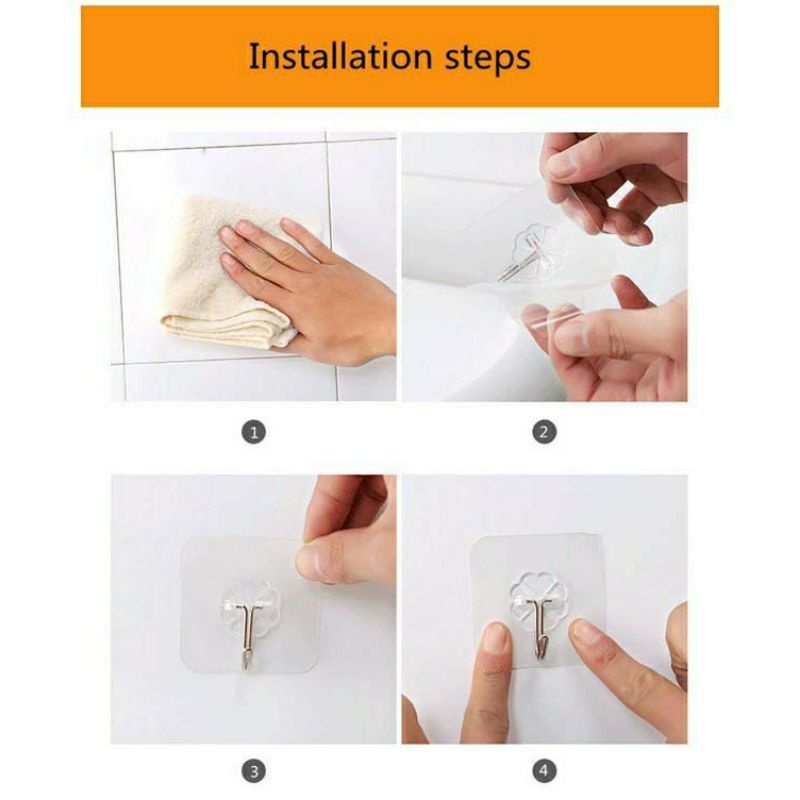 Installation steps

1

2

3

4