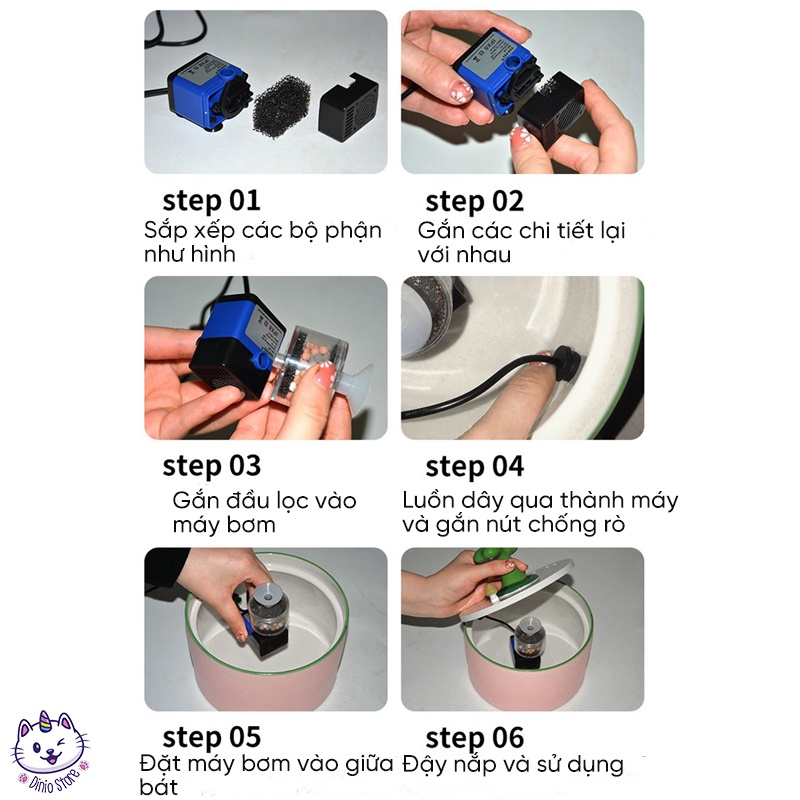 step 01
Sắp xếp các bộ phận như hình

step 02
Gắn các chi tiết lại với nhau

step 03
Gắn đầu lọc vào máy bơm

step 04
Luồn dây qua thành máy và gắn nút chống rò

step 05
Đặt máy bơm vào giữa bát

step 06
Đậy nắp và sử dụng

Dinio Store