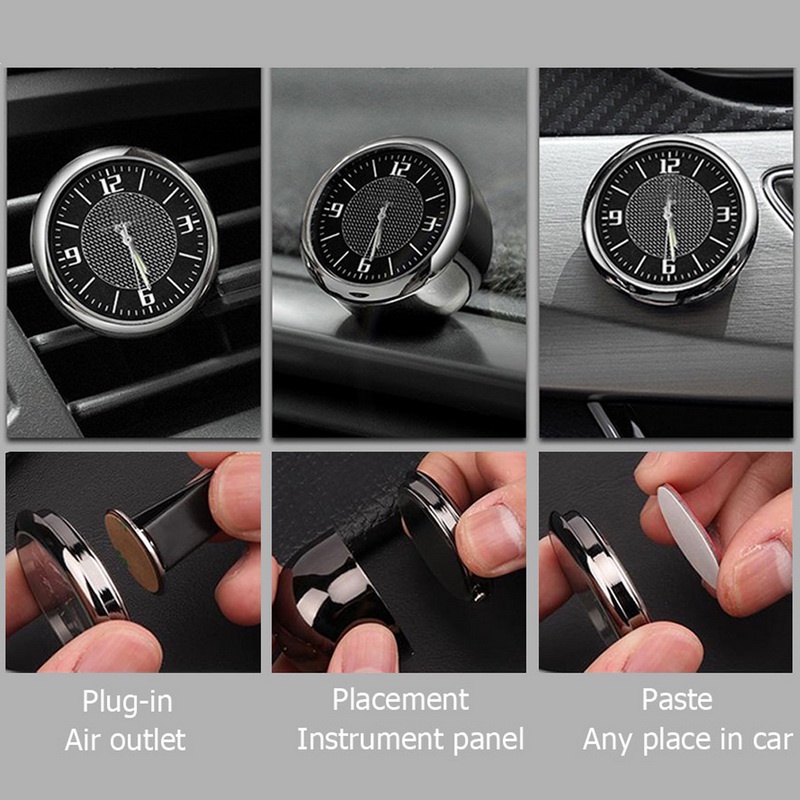 12
3
6
9

12
3
6
9

12
3
6
9

Plug-in
Air outlet

Placement
Instrument panel

Paste
Any place in car