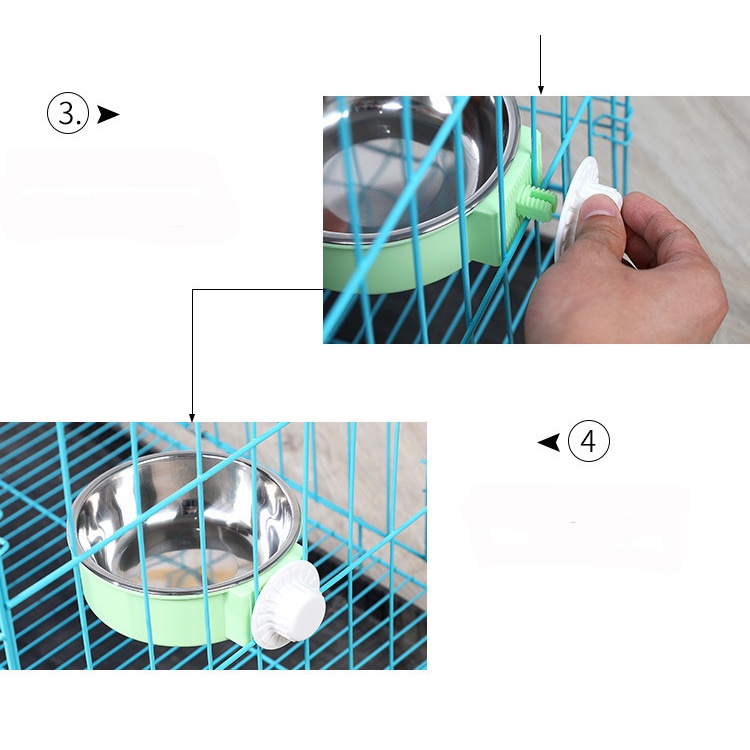 3.

4