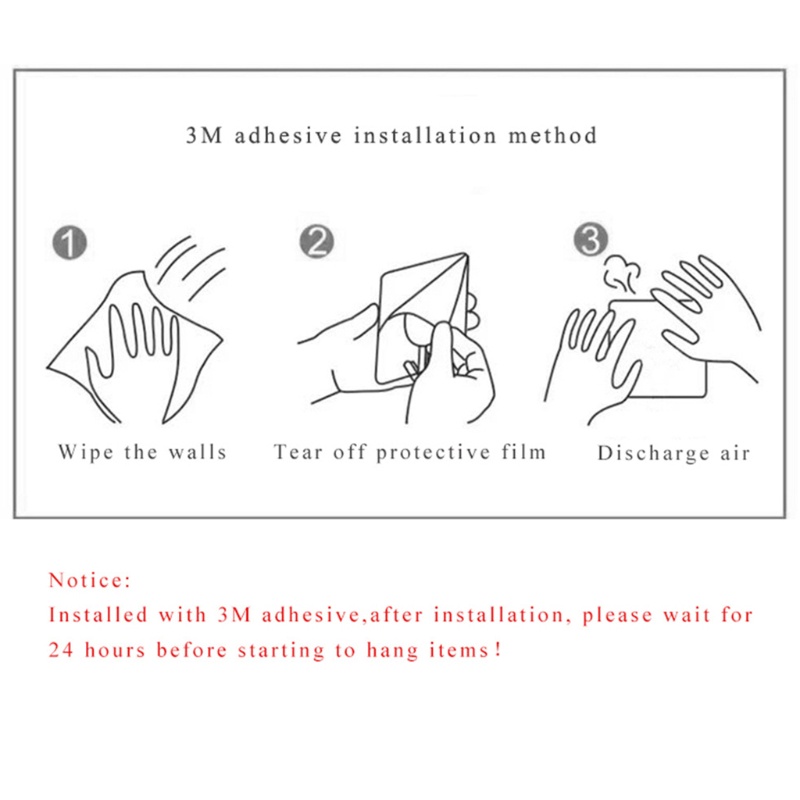 3M adhesive installation method

1

Wipe the walls

2

Tear off protective film

3

Discharge air

Notice:
Installed with 3M adhesive,after installation, please wait for 24 hours before starting to hang items!