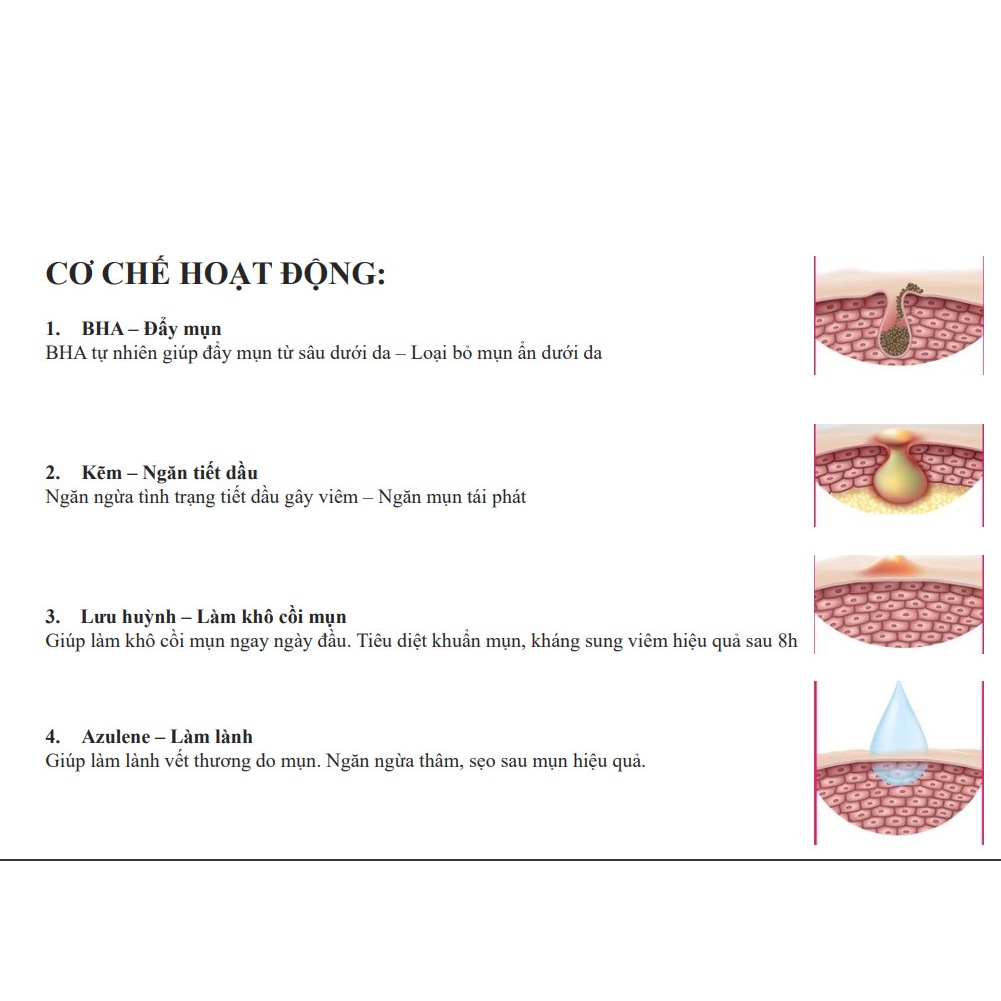 CƠ CHẾ HOẠT ĐỘNG:

1. BHA – Đẩy mụn
BHA tự nhiên giúp đẩy mụn từ sâu dưới da – Loại bỏ mụn ẩn dưới da

2. Kẽm – Ngăn tiết dầu
Ngăn ngừa tình trạng tiết dầu gây viêm – Ngăn mụn tái phát

3. Lưu huỳnh – Làm khô cồi mụn
Giúp làm khô cồi mụn ngay ngày đầu. Tiêu diệt khuẩn mụn, kháng sung viêm hiệu quả sau 8h

4. Azulene – Làm lành
Giúp làm lành vết thương do mụn. Ngăn ngừa thâm, sẹo sau mụn hiệu quả.