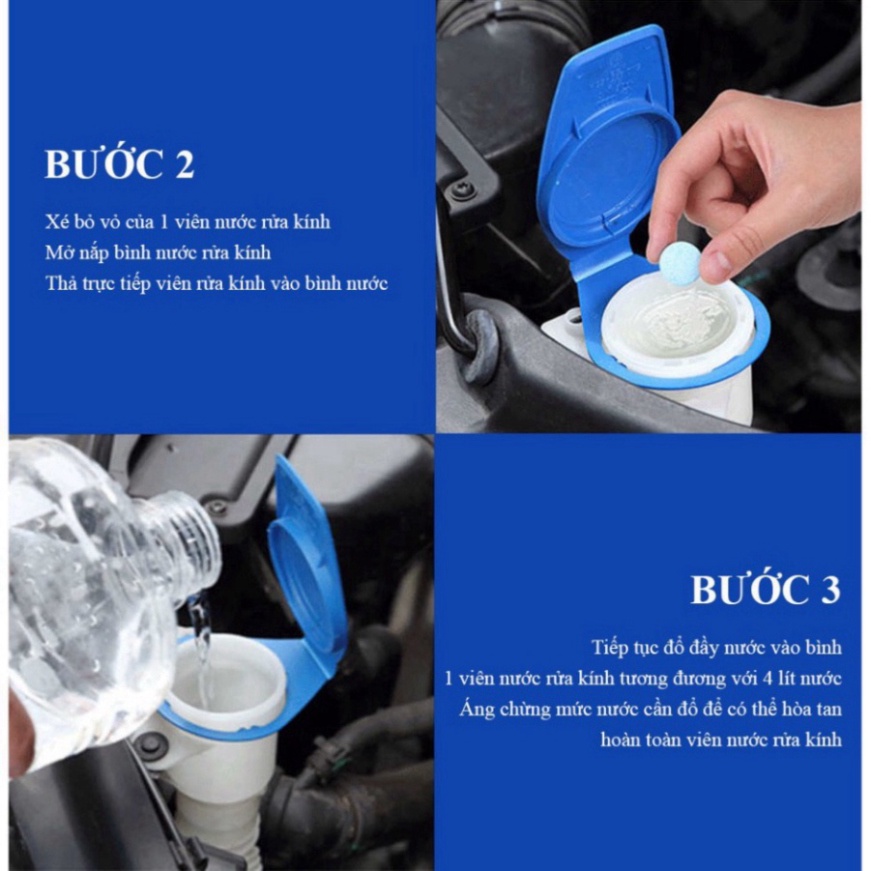 BƯỚC 2

Xé bỏ vỏ của 1 viên nước rửa kính
Mở nắp bình nước rửa kính
Thả trực tiếp viên rửa kính vào bình nước

BƯỚC 3

Tiếp tục đổ đầy nước vào bình
1 viên nước rửa kính tương đương với 4 lít nước
Áng chừng mức nước cần đổ để có thể hòa tan hoàn toàn viên nước rửa kính