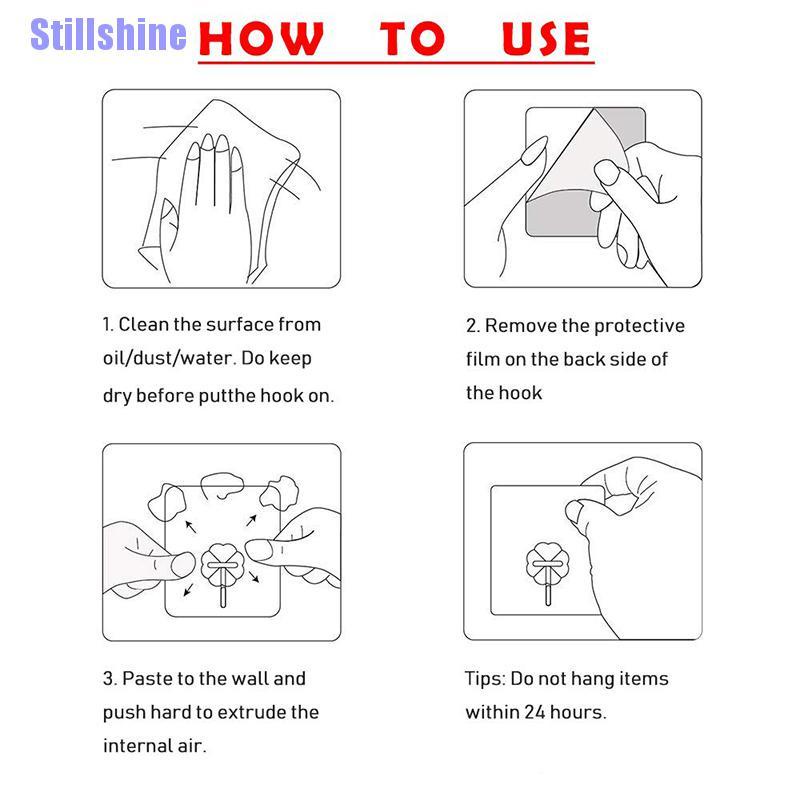 Stillshine HOW TO USE

1. Clean the surface from oil/dust/water. Do keep dry before putthe hook on.

2. Remove the protective film on the back side of the hook

3. Paste to the wall and push hard to extrude the internal air.

Tips: Do not hang items within 24 hours.