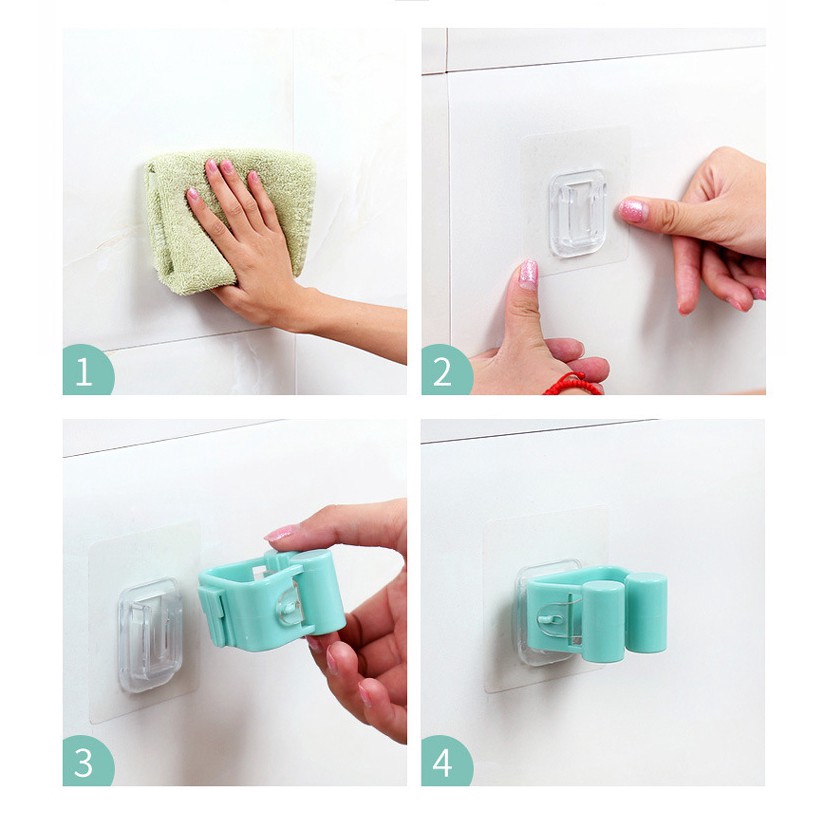 1

2

3

4