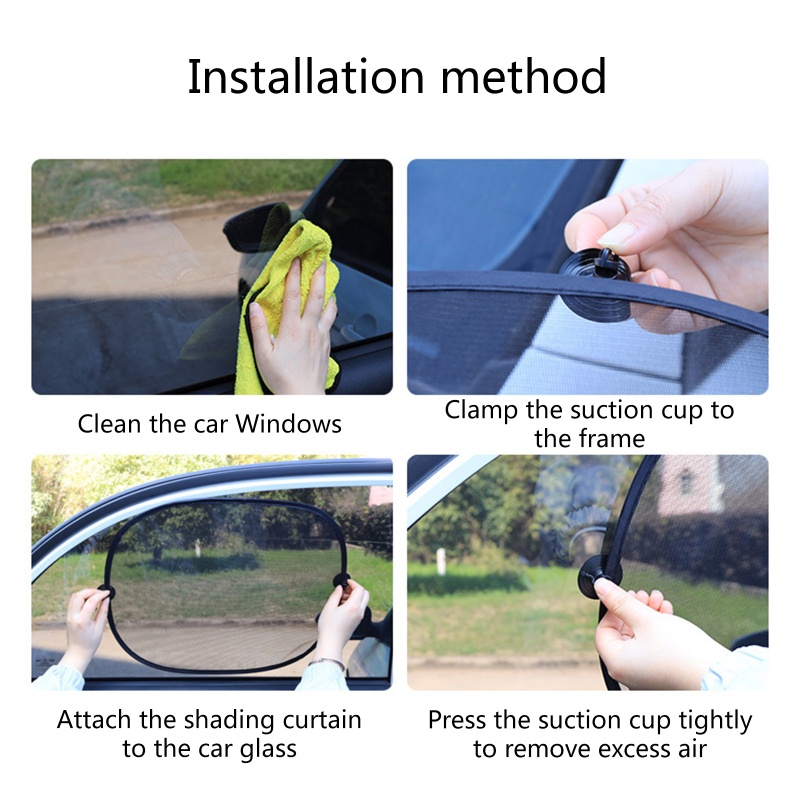 Installation method

Clean the car Windows

Clamp the suction cup to the frame

Attach the shading curtain to the car glass

Press the suction cup tightly to remove excess air