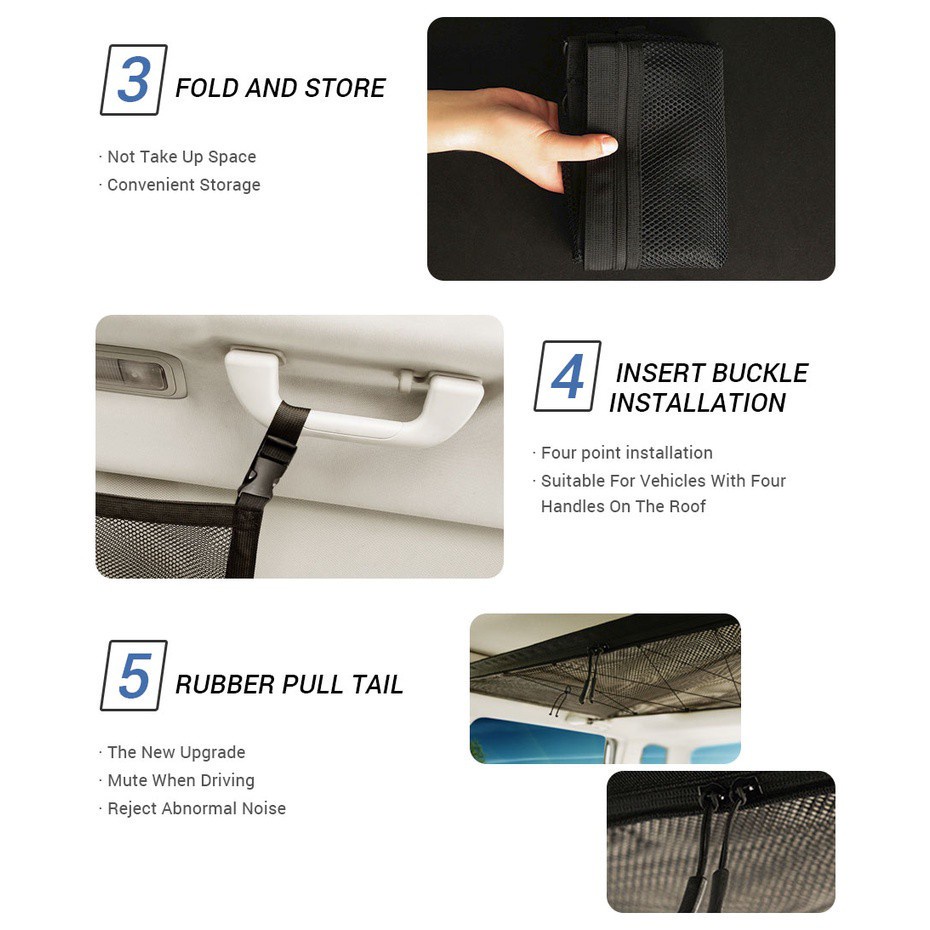 3 FOLD AND STORE

· Not Take Up Space
· Convenient Storage

4 INSERT BUCKLE INSTALLATION

· Four point installation
· Suitable For Vehicles With Four Handles On The Roof

5 RUBBER PULL TAIL

· The New Upgrade
· Mute When Driving
· Reject Abnormal Noise