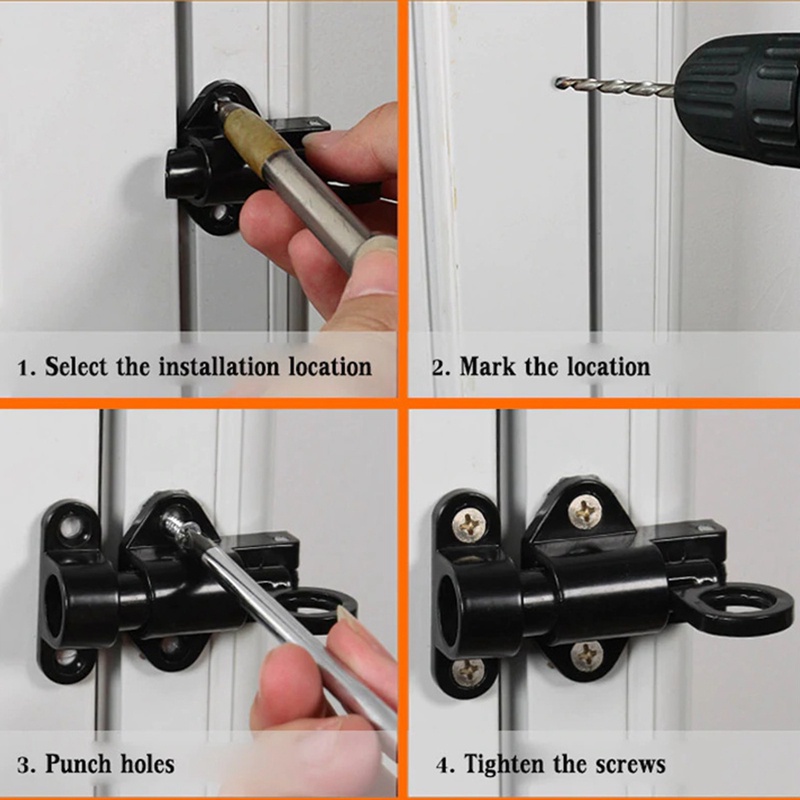 1. Select the installation location

2. Mark the location

3. Punch holes

4. Tighten the screws