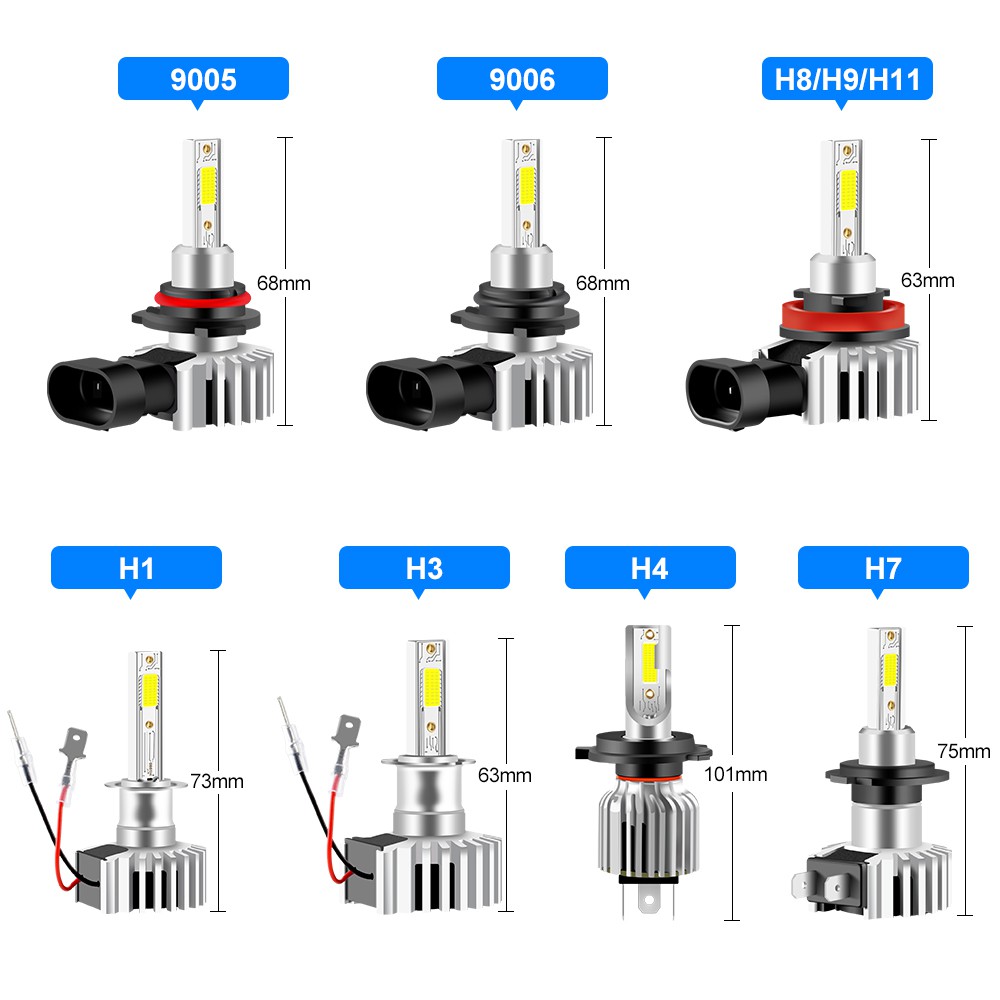 9005

68mm

9006

68mm

H8/H9/H11

63mm

H1

73mm

H3

63mm

H4

101mm

H7

75mm